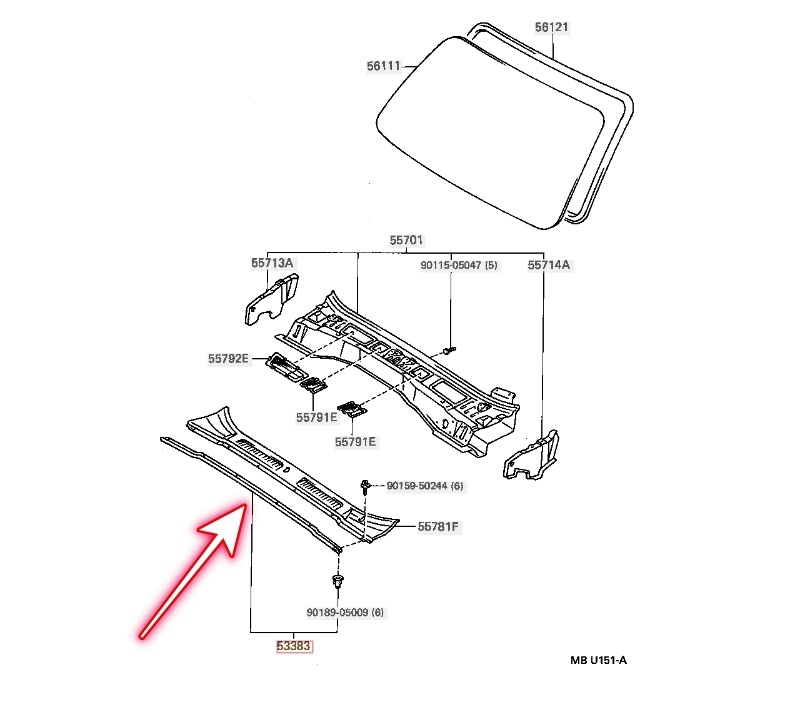 56121
56111
55701
55713A
90115-05047 (5)
55714A
55792E
55791E
55791E
90159-50244 (6)
55781F
90189-05009 (6)
53383
MB U151-A