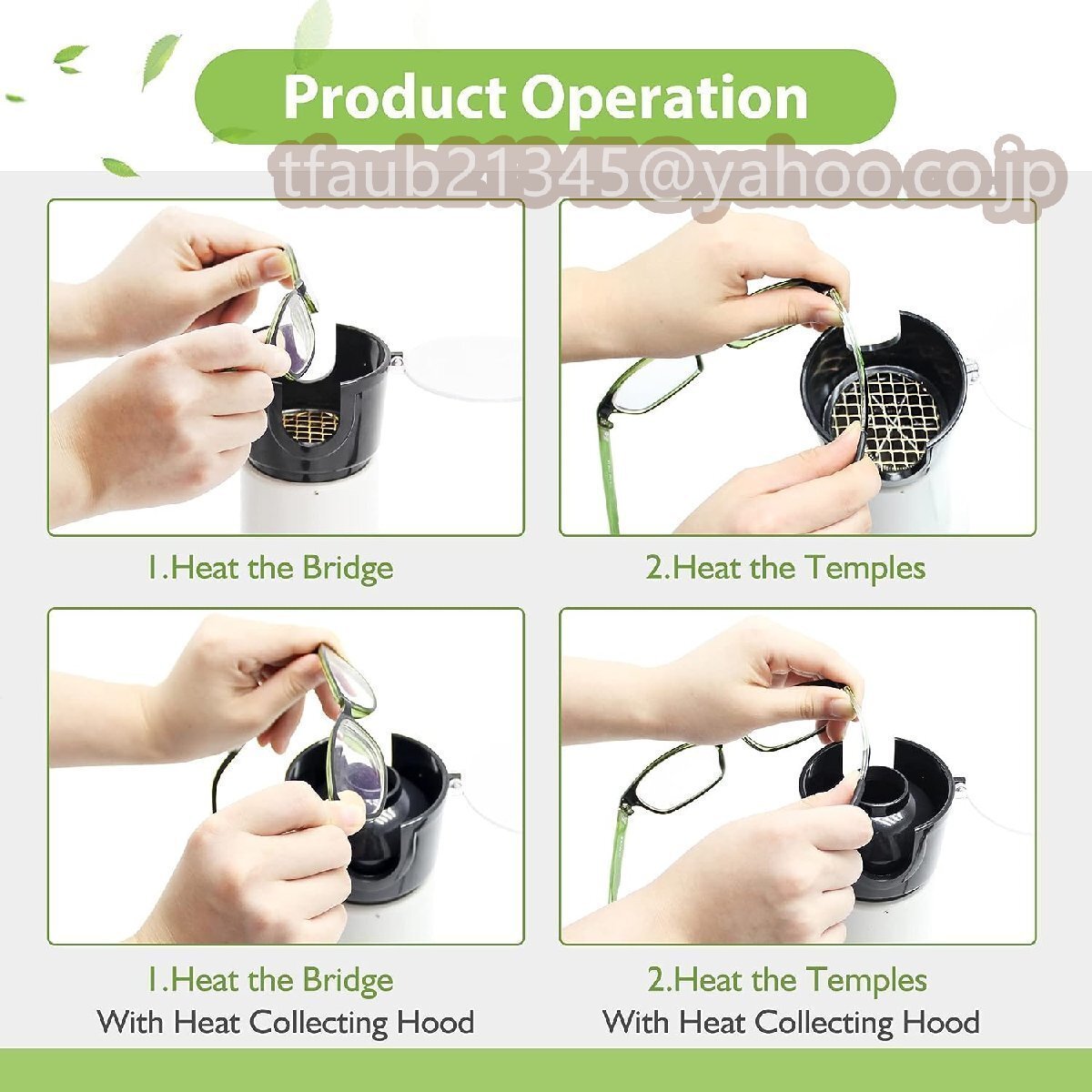 Product Operation

tfaub21345@yahoo.co.jp

1.Heat the Bridge

2.Heat the Temples

1.Heat the Bridge
With Heat Collecting Hood

2.Heat the Temples
With Heat Collecting Hood