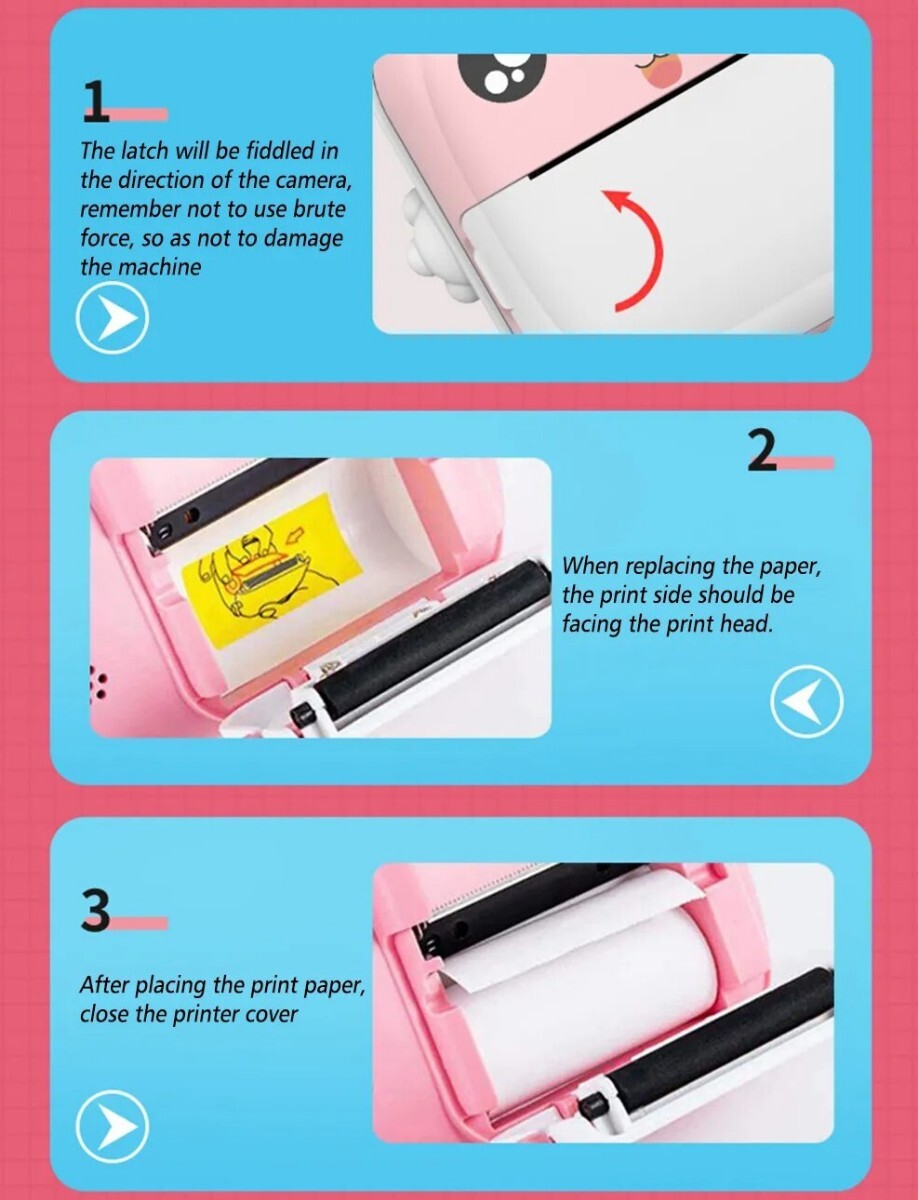 1

The latch will be fiddled in the direction of the camera, remember not to use brute force, so as not to damage the machine

2

When replacing the paper, the print side should be facing the print head.

3

After placing the print paper, close the printer cover