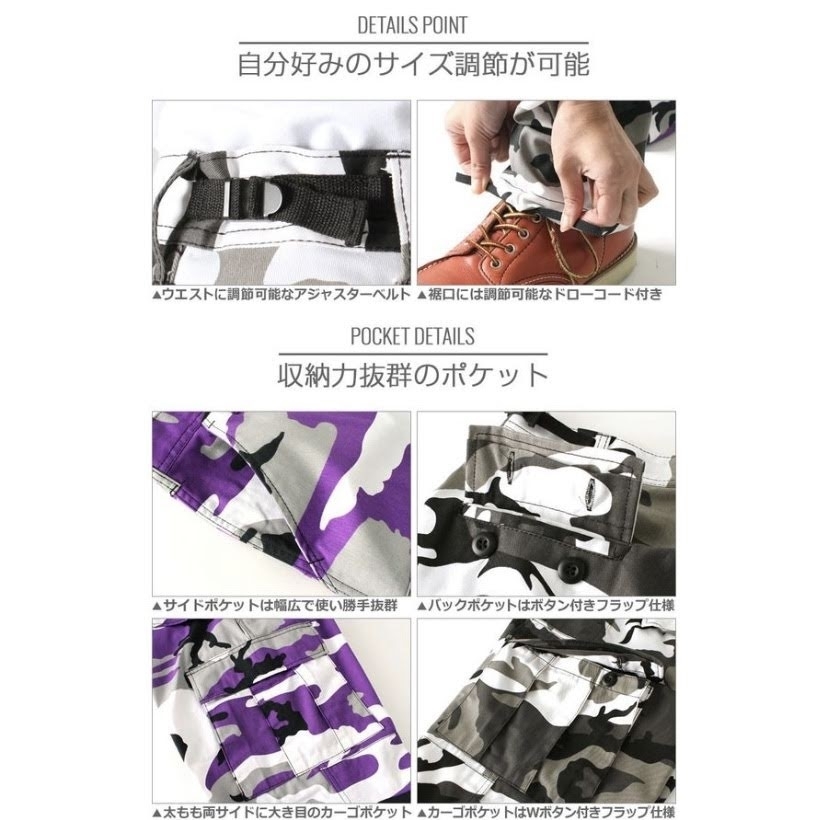 DETAILS POINT
自分好みのサイズ調節が可能

▲ウエストに調節可能なアジャスターベルト

▲裾口には調節可能なドローコード付き

POCKET DETAILS
収納力抜群のポケット

▲サイドポケットは幅広で使い勝手抜群

▲バックポケットはボタン付きフラップ仕様

▲太もも両サイドに大き目のカーゴポケット

▲カーゴポケットはWボタン付きフラップ仕様