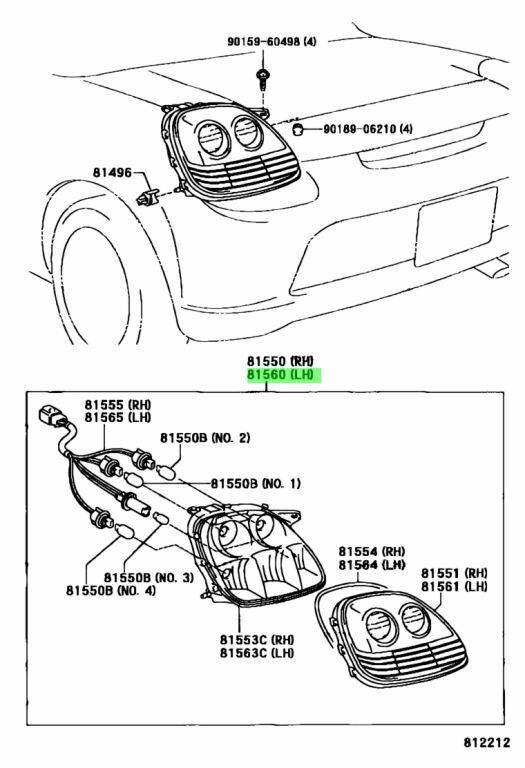 90159-60498 (4)
90189-06210 (4)
81496
81550 (RH)
81560 (LH)
81555 (RH)
81565 (LH)
81550B (NO. 2)
81550B (NO. 1)
81550B (NO. 3)
81550B (NO. 4)
81554 (RH)
81564 (LH)
81551 (RH)
81561 (LH)
81553C (RH)
81563C (LH)
812212