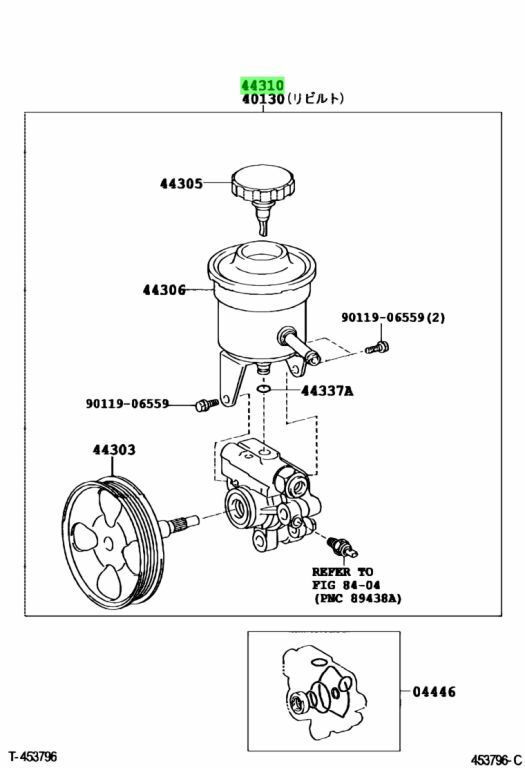 44310
40130(リビルト)

44305

44306

90119-06559(2)

44337A

90119-06559

44303

REFER TO
FIG 84-04
(PNC 89438A)

04446

T-453796

453796-C