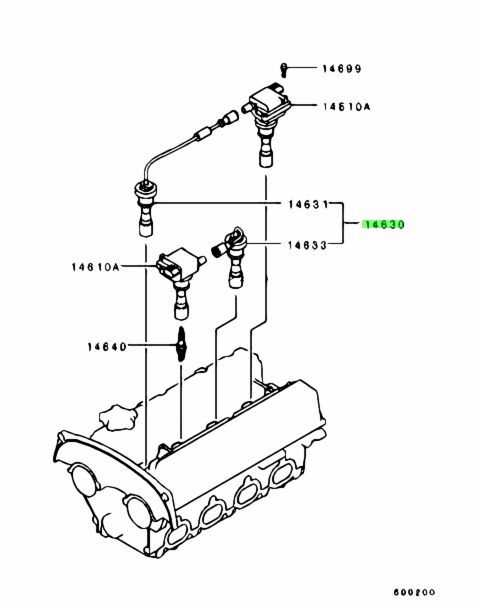 14699
14610A
14631
14630
14633
14610A
14640
600200