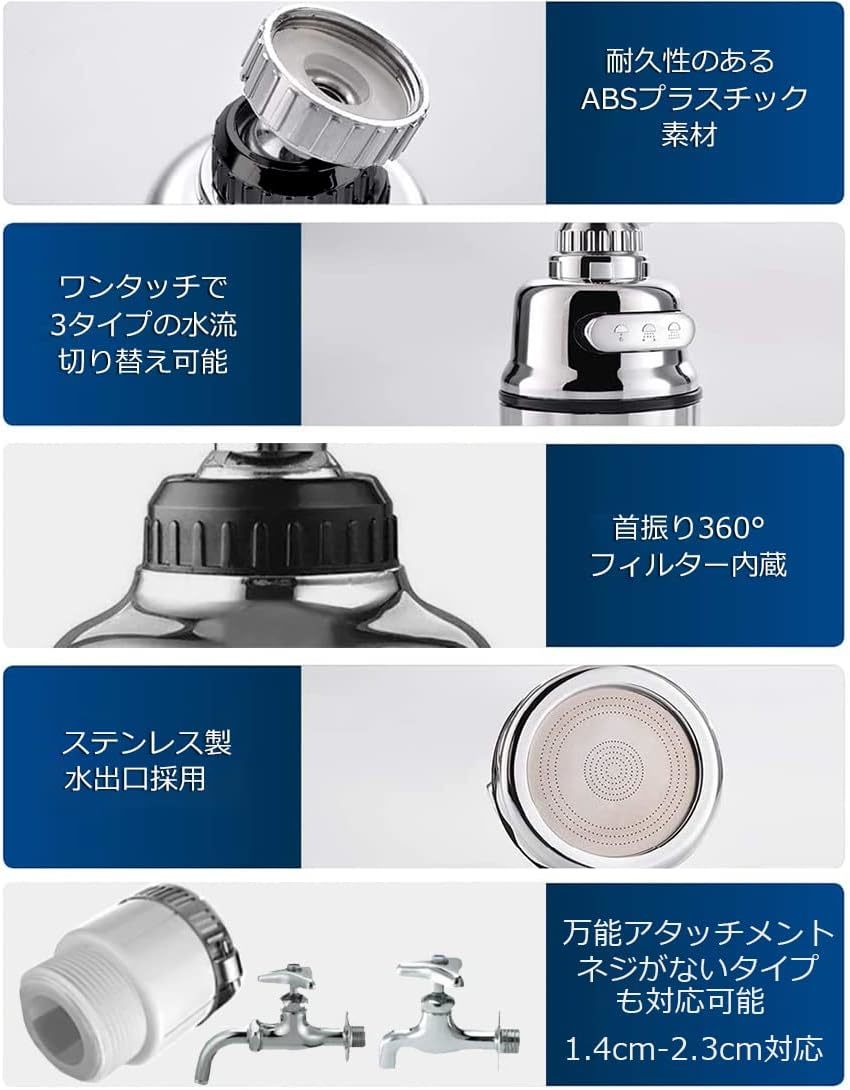 耐久性のある
ABSプラスチック
素材

ワンタッチで
3タイプの水流
切り替え可能

首振り360°
フィルター内蔵

ステンレス製
水出口採用

万能アタッチメント
ネジがないタイプ
も対応可能

1.4cm-2.3cm対応