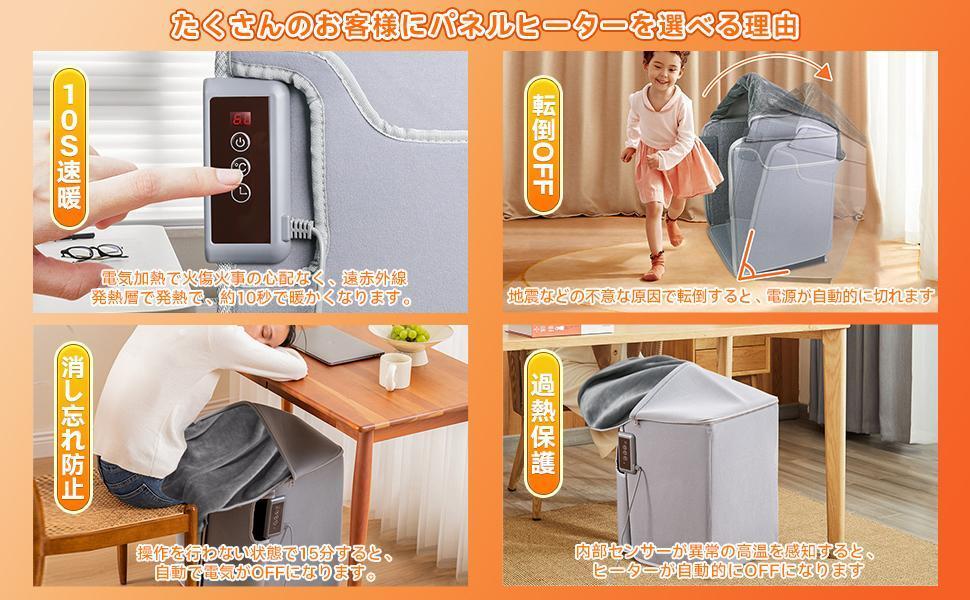 たくさんのお客様にパネルヒーターを選べる理由

10S速暖

電気加熱で火傷火事の心配なく、遠赤外線発熱層で発熱で、約10秒で暖かくなります。

転倒OFF

地震などの不意な原因で転倒すると、電源が自動的に切れます

消し忘れ防止

操作を行わない状態で15分すると、自動で電気がOFFになります。

過熱保護

内部センサーが異常の高温を感知すると、ヒーターが自動的にOFFになります