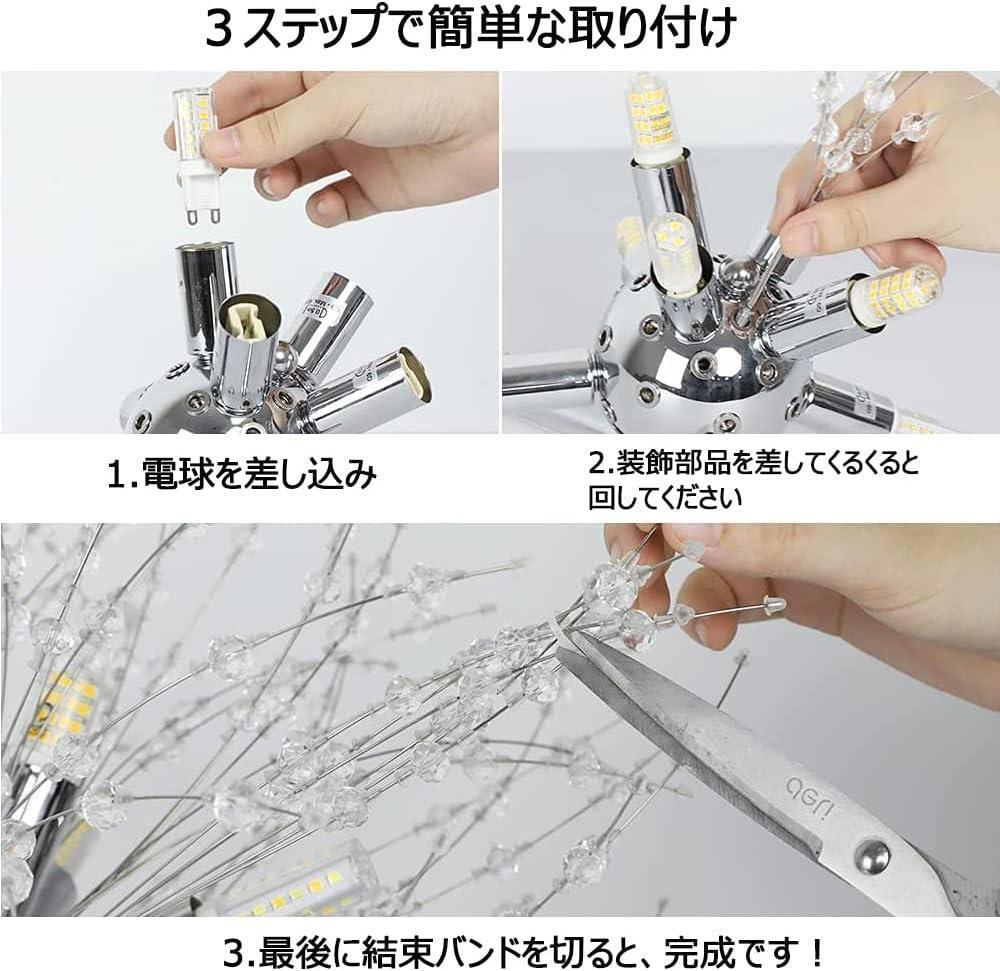 ３ステップで簡単な取り付け

1.電球を差し込み

2.装飾部品を差してくるくると回してください

agri

3.最後に結束バンドを切ると、完成です！