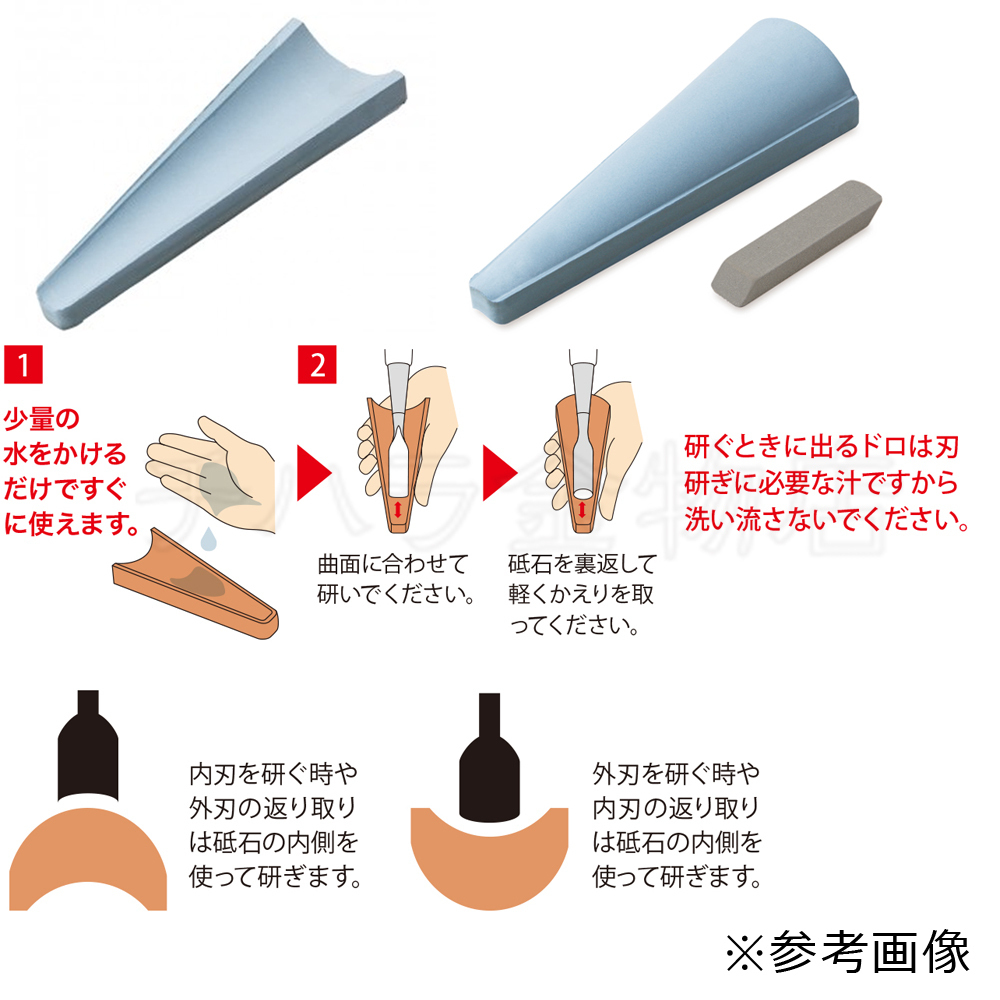 1

少量の水をかけるだけですぐに使えます。

2

曲面に合わせて研いでください。

砥石を裏返して軽くかえりを取ってください。

研ぐときに出るドロは刃研ぎに必要な汁ですから洗い流さないでください。

内刃を研ぐ時や外刃の返り取りは砥石の内側を使って研ぎます。

外刃を研ぐ時や内刃の返り取りは砥石の内側を使って研ぎます。

※参考画像