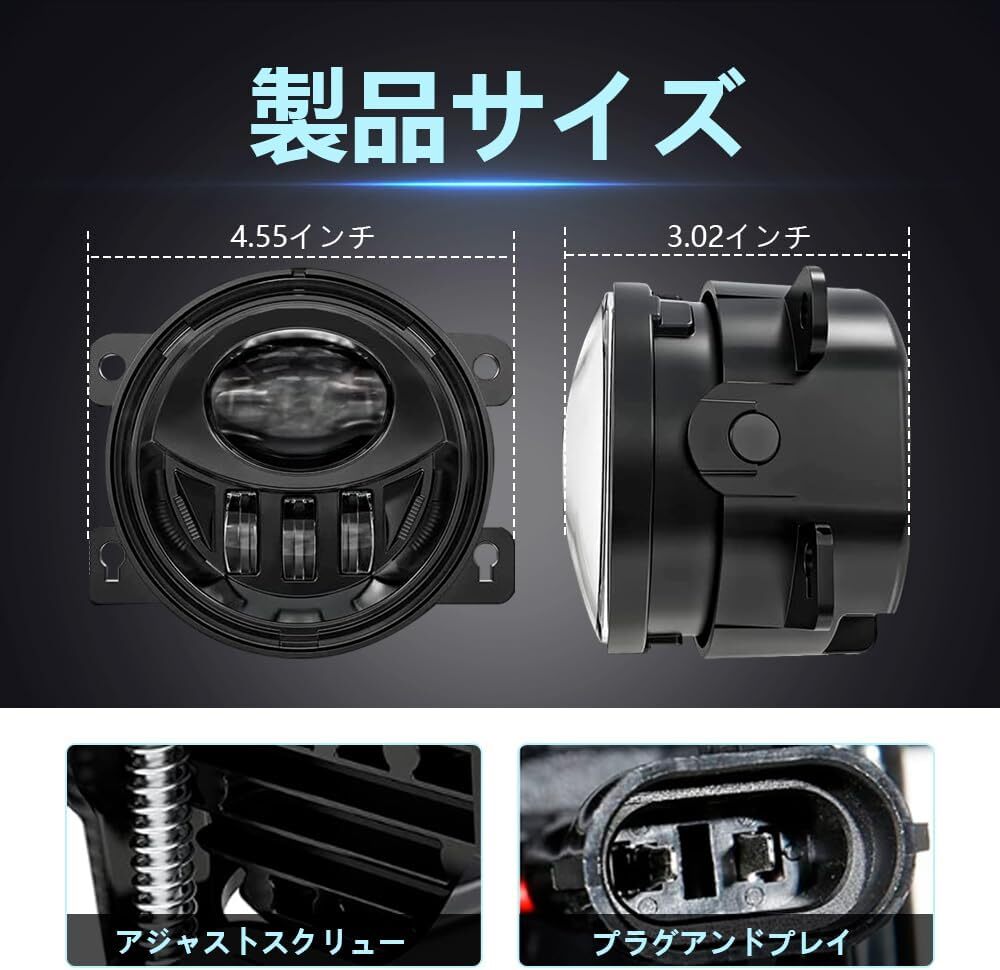 製品サイズ

4.55インチ

3.02インチ

アジャストスクリュー

プラグアンドプレイ