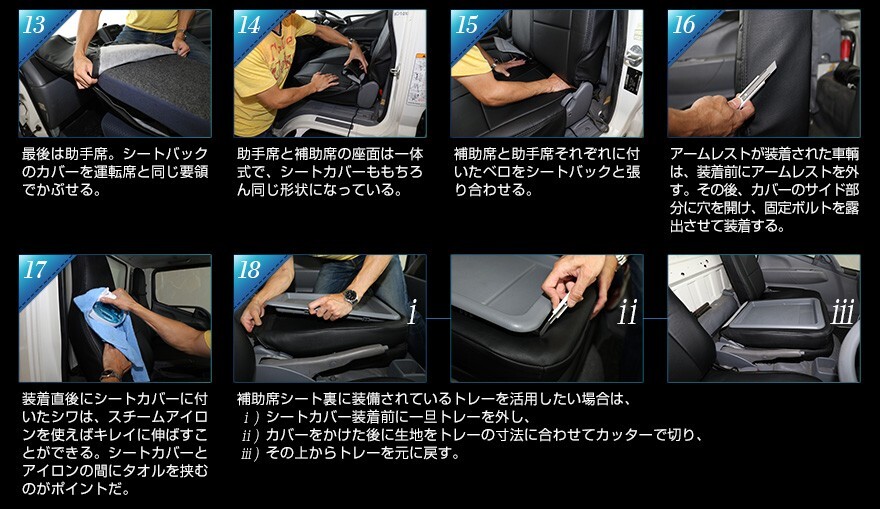 13

最後は助手席。シートバックのカバーを運転席と同じ要領でかぶせる。

14

助手席と補助席の座面は一体式で、シートカバーももちろん同じ形状になっている。

15

補助席と助手席それぞれに付いたベロをシートバックと張り合わせる。

16

アームレストが装着された車輌は、装着前にアームレストを外す。その後、カバーのサイド部分に穴を開け、固定ボルトを露出させて装着する。

17

装着直後にシートカバーに付いたシワは、スチームアイロンを使えばキレイに伸ばすことができる。シートカバーとアイロンの間にタオルを挟むのがポイントだ。

18

i

ii

iii

補助席シート裏に装備されているトレーを活用したい場合は、
i）シートカバー装着前に一旦トレーを外し、
ii）カバーをかけた後に生地をトレーの寸法に合わせてカッターで切り、
iii）その上からトレーを元に戻す。