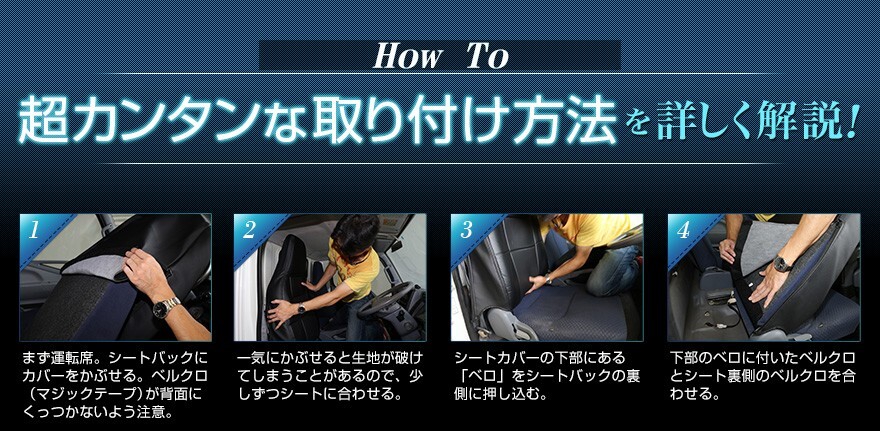 How To

超カンタンな取り付け方法を詳しく解説!

1

まず運転席。シートバックにカバーをかぶせる。ベルクロ(マジックテープ)が背面にくっつかないよう注意。

2

一気にかぶせると生地が破けてしまうことがあるので、少しずつシートに合わせる。

3

シートカバーの下部にある「ベロ」をシートバックの裏側に押し込む。

4

下部のベロに付いたベルクロとシート裏側のベルクロを合わせる。