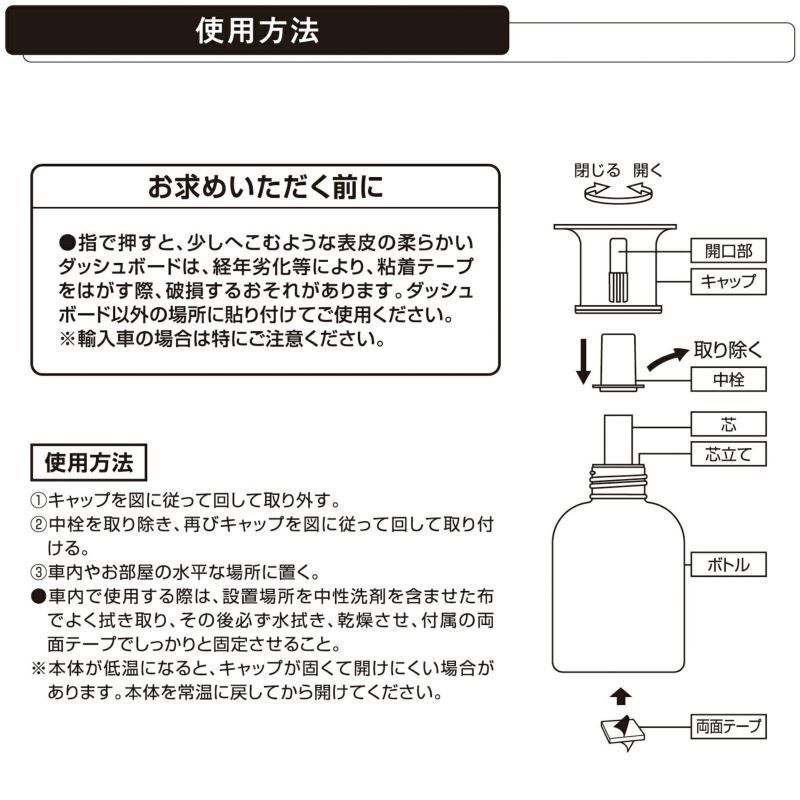 使用方法

お求めいただく前に

●指で押すと、少しへこむような表皮の柔らかいダッシュボードは、経年劣化等により、粘着テープをはがす際、破損するおそれがあります。ダッシュボード以外の場所に貼り付けてご使用ください。
※輸入車の場合は特にご注意ください。

使用方法

①キャップを図に従って回して取り外す。
②中栓を取り除き、再びキャップを図に従って回して取り付ける。
③車内やお部屋の水平な場所に置く。
●車内で使用する際は、設置場所を中性洗剤を含ませた布でよく拭き取り、その後必ず水拭き、乾燥させ、付属の両面テープでしっかりと固定させること。
※本体が低温になると、キャップが固くて開けにくい場合があります。本体を常温に戻してから開けてください。

閉じる 開く

開口部

キャップ

取り除く

中栓

芯

芯立て

ボトル

両面テープ