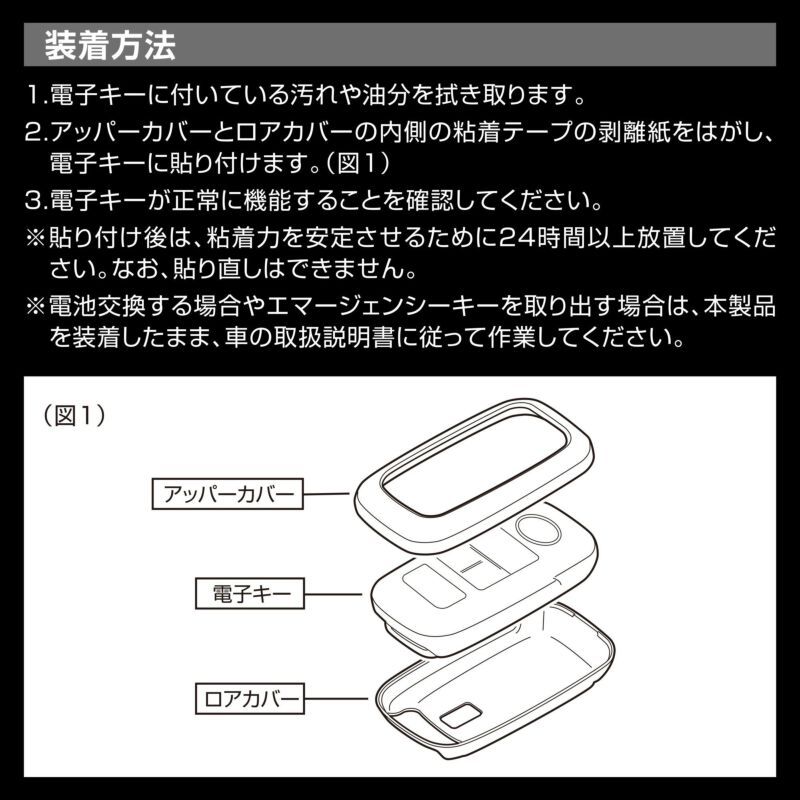 装着方法

1.電子キーに付いている汚れや油分を拭き取ります。

2.アッパーカバーとロアカバーの内側の粘着テープの剥離紙をはがし、電子キーに貼り付けます。(図1)

3.電子キーが正常に機能することを確認してください。

※貼り付け後は、粘着力を安定させるために24時間以上放置してください。なお、貼り直しはできません。

※電池交換する場合やエマージェンシーキーを取り出す場合は、本製品を装着したまま、車の取扱説明書に従って作業してください。

(図1)

アッパーカバー

電子キー

ロアカバー