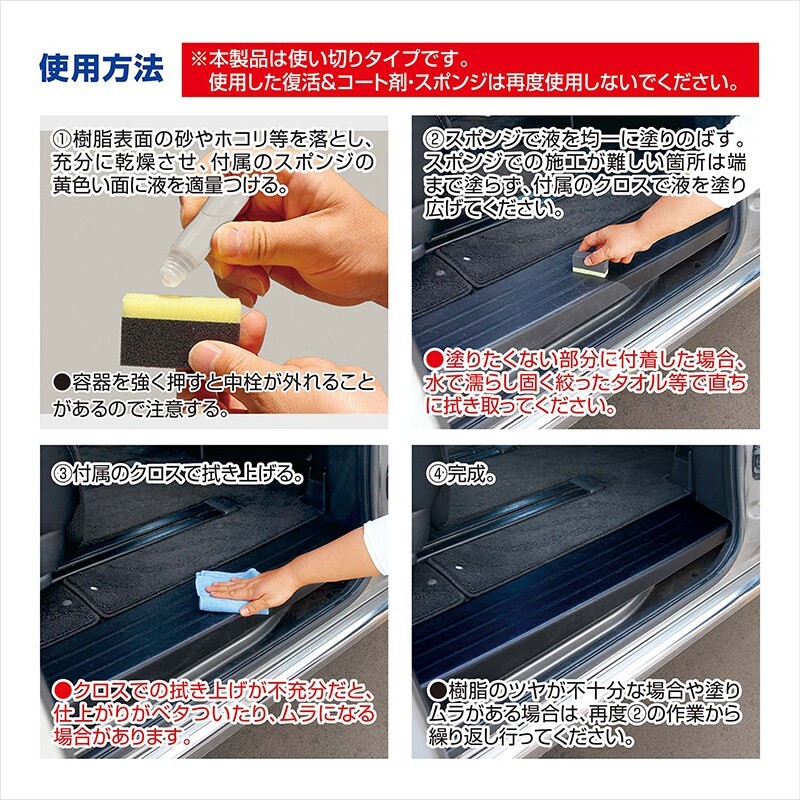 使用方法

※本製品は使い切りタイプです。
使用した復活&コート剤・スポンジは再度使用しないでください。

①樹脂表面の砂やホコリ等を落とし、充分に乾燥させ、付属のスポンジの黄色い面に液を適量つける。

●容器を強く押すと中栓が外れることがあるので注意する。

②スポンジで液を均一に塗りのばす。スポンジでの施工が難しい箇所は端まで塗らず、付属のクロスで液を塗り広げてください。

●塗りたくない部分に付着した場合、水で濡らし固く絞ったタオル等で直ちに拭き取ってください。

③付属のクロスで拭き上げる。

●クロスでの拭き上げが不充分だと、仕上がりがベタついたり、ムラになる場合があります。

④完成。

●樹脂のツヤが不十分な場合や塗りムラがある場合は、再度②の作業から繰り返し行ってください。