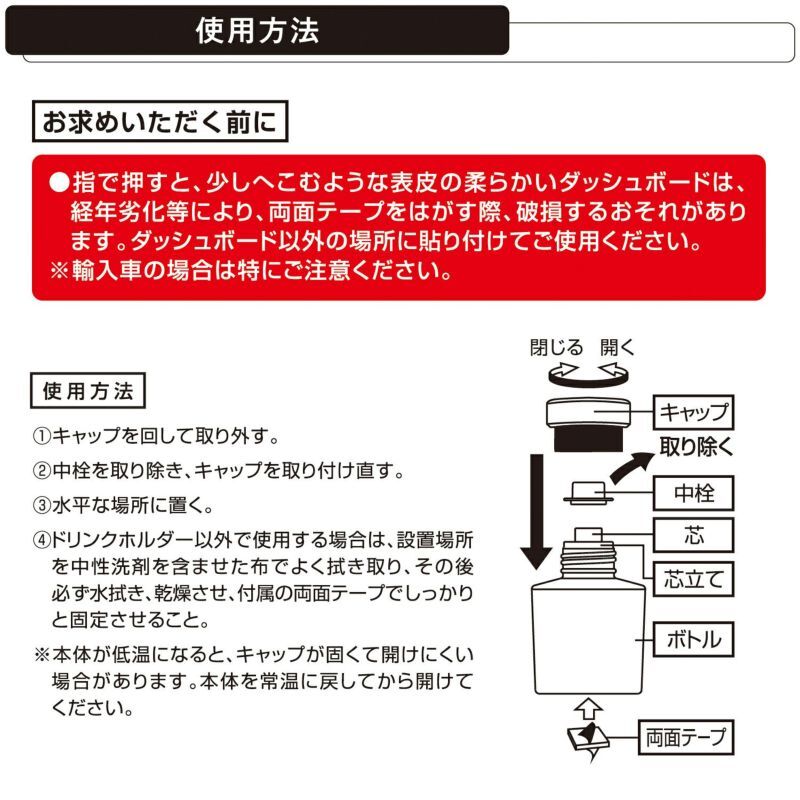 使用方法

お求めいただく前に

●指で押すと、少しへこむような表皮の柔らかいダッシュボードは、経年劣化等により、両面テープをはがす際、破損するおそれがあります。ダッシュボード以外の場所に貼り付けてご使用ください。
※輸入車の場合は特にご注意ください。

使用方法

①キャップを回して取り外す。

②中栓を取り除き、キャップを取り付け直す。

③水平な場所に置く。

④ドリンクホルダー以外で使用する場合は、設置場所を中性洗剤を含ませた布でよく拭き取り、その後必ず水拭き、乾燥させ、付属の両面テープでしっかりと固定させること。

※本体が低温になると、キャップが固くて開けにくい場合があります。本体を常温に戻してから開けてください。

閉じる 開く

キャップ

取り除く

中栓

芯

芯立て

ボトル

両面テープ