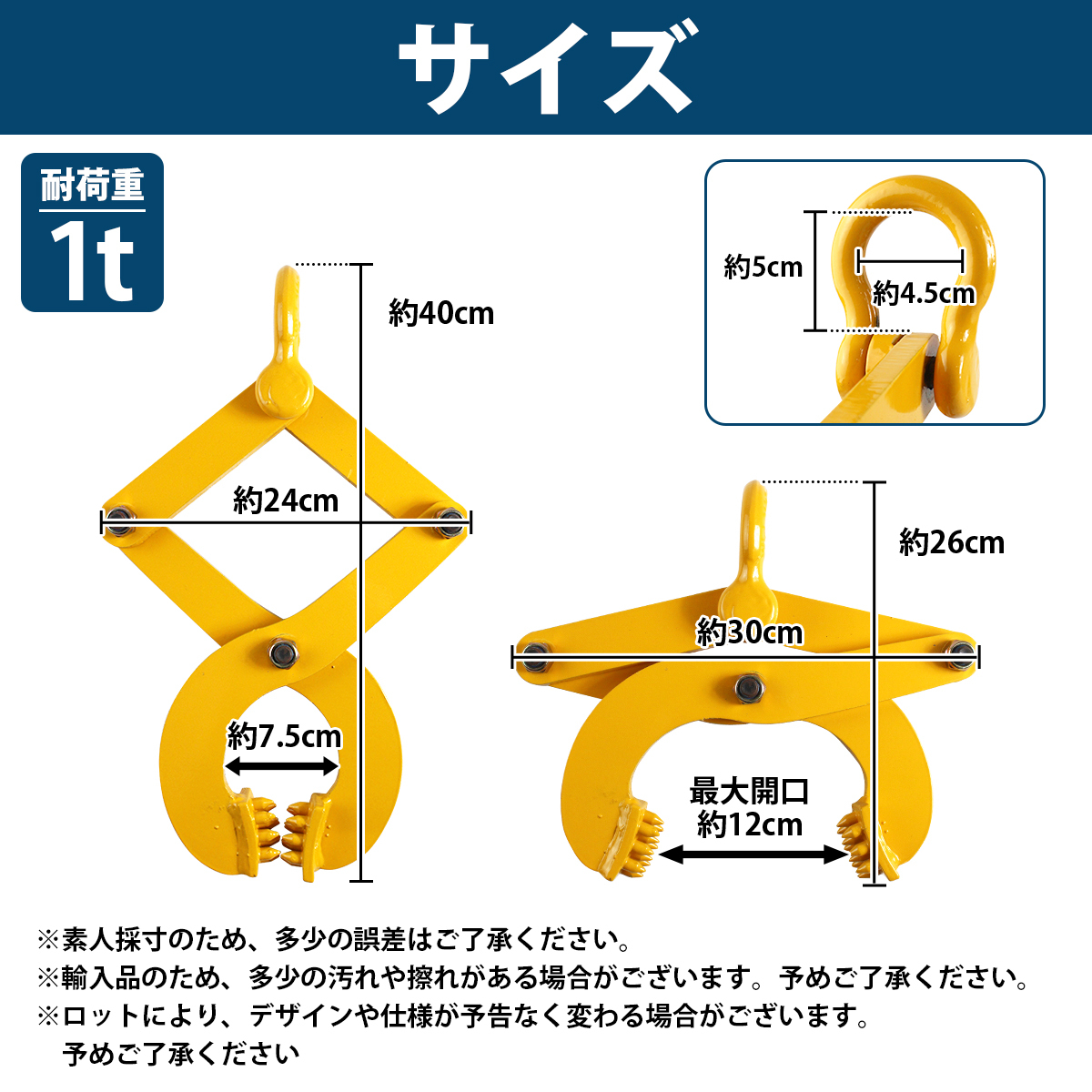 サイズ

耐荷重
1t

約40cm

約24cm

約7.5cm

約5cm

約4.5cm

約26cm

約30cm

最大開口
約12cm

※素人採寸のため、多少の誤差はご了承ください。
※輸入品のため、多少の汚れや擦れがある場合がございます。予めご了承ください。
※ロットにより、デザインや仕様が予告なく変わる場合がございます。
予めご了承ください