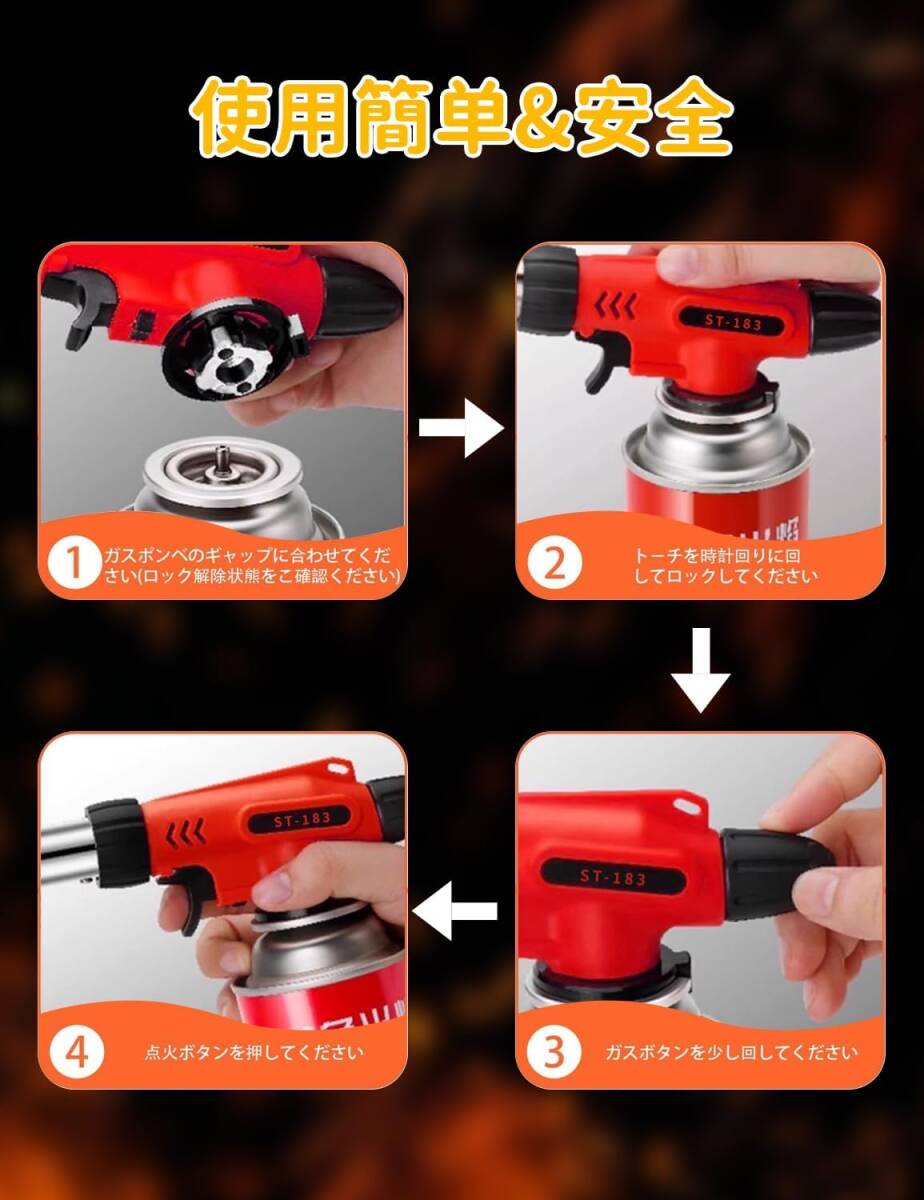 使用簡単&安全

1 ガスボンベのギャップに合わせてください(ロック解除状態をご確認ください)

ST-183

2 トーチを時計回りに回してロックしてください

ST-183

3 ガスボタンを少し回してください

ST-183

4 点火ボタンを押してください