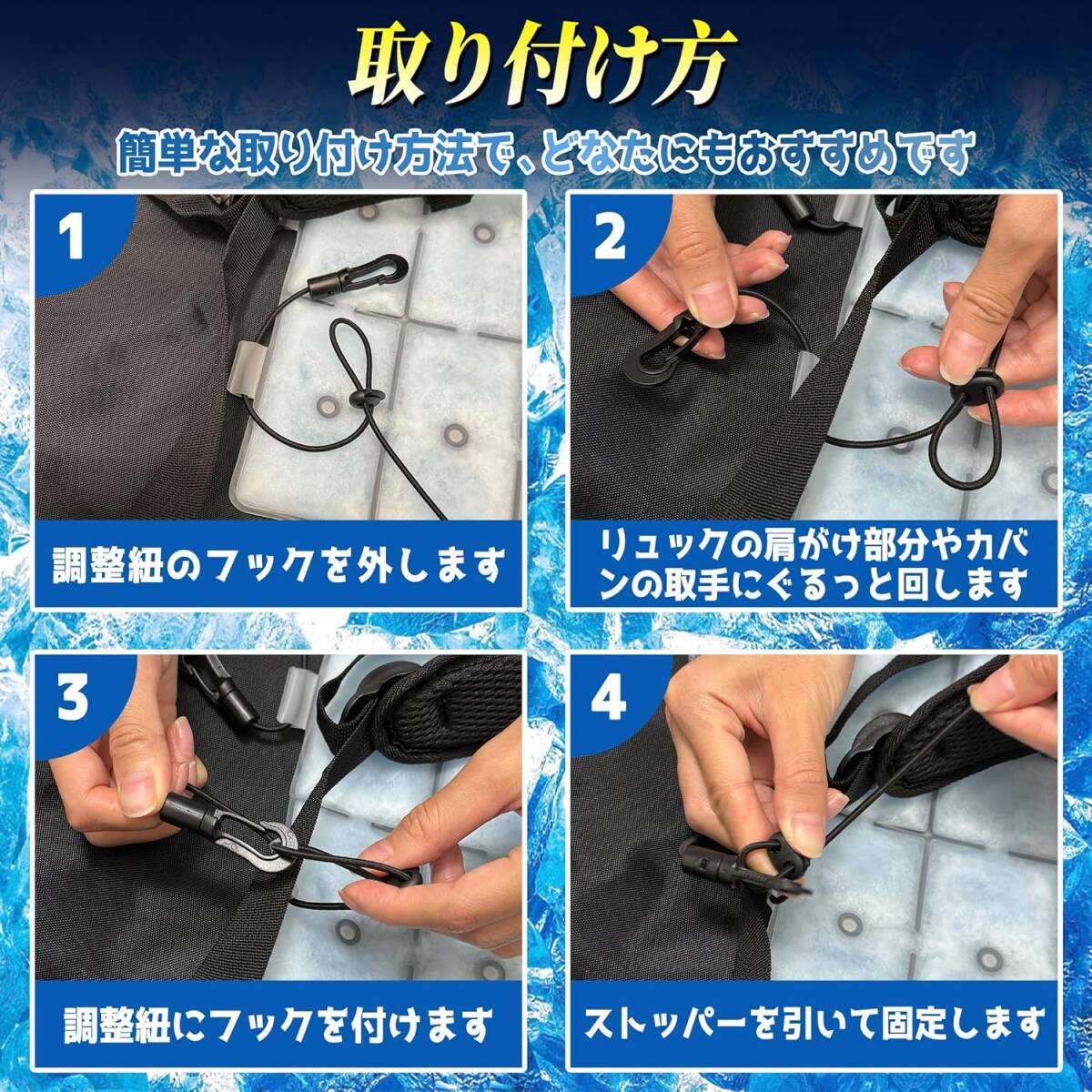 取り付け方

簡単な取り付け方法で、どなたにもおすすめです

1

調整紐のフックを外します

2

リュックの肩がけ部分やカバンの取手にぐるっと回します

3

調整紐にフックを付けます

4

ストッパーを引いて固定します