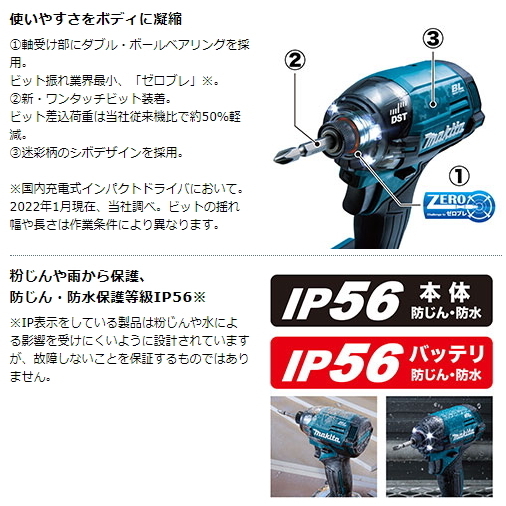 使いやすさをボディに凝縮

①軸受け部にダブル・ボールベアリングを採用。
ビット振れ業界最小、「ゼロブレ」※。
②新・ワンタッチビット装着。
ビット差込荷重は当社従来機比で約50%軽減。
③迷彩柄のシボデザインを採用。

※国内充電式インパクトドライバにおいて。2022年1月現在、当社調べ。ビットの揺れ幅や長さは作業条件により異なります。

②
③
BL
DST
makita
①
ZERO
Challenge to ゼロブレ

粉じんや雨から保護、
防じん・防水保護等級IP56※

※IP表示をしている製品は粉じんや水による影響を受けにくいように設計されていますが、故障しないことを保証するものではありません。

IP56 本体 防じん・防水

IP56 バッテリ 防じん・防水

makita

makita