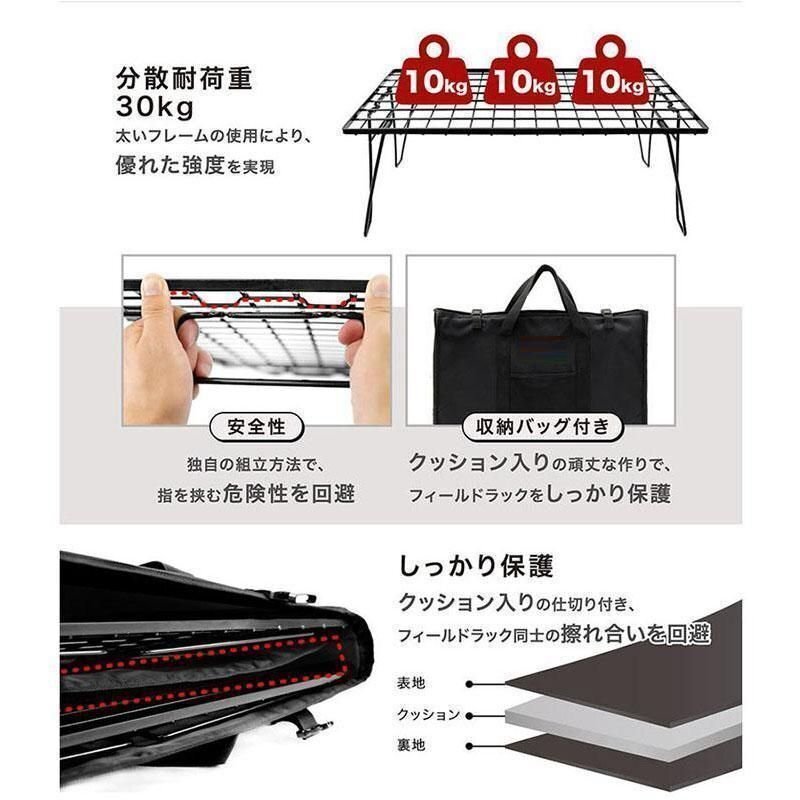 分散耐荷重
30kg
太いフレームの使用により、
優れた強度を実現

10kg 10kg 10kg

安全性
独自の組立方法で、
指を挟む危険性を回避

収納バッグ付き
クッション入りの頑丈な作りで、
フィールドラックをしっかり保護

しっかり保護
クッション入りの仕切り付き、
フィールドラック同士の擦れ合いを回避

表地
クッション
裏地