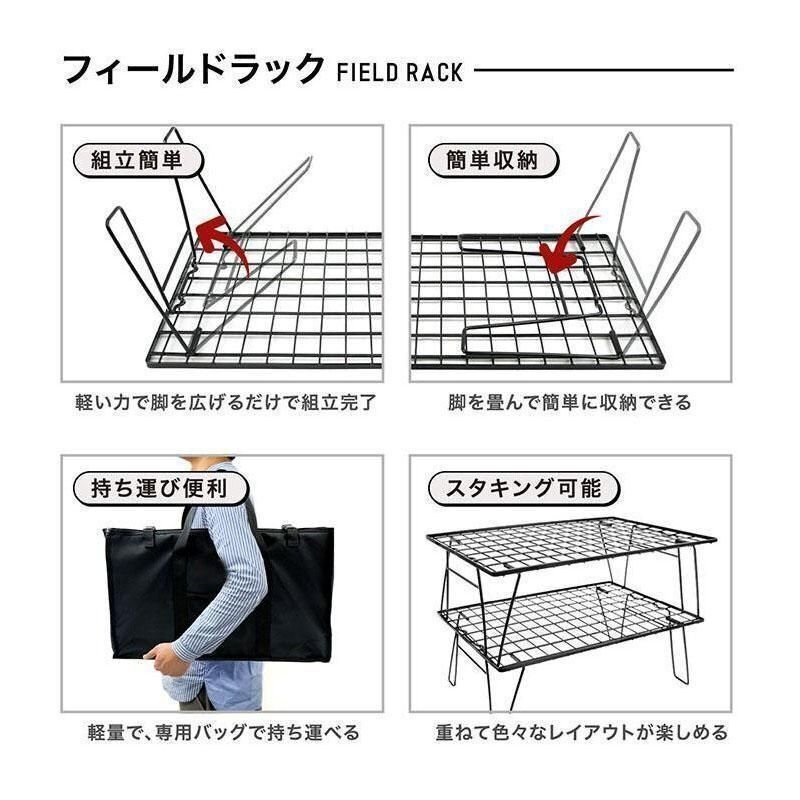 フィールドラック FIELD RACK

組立簡単

軽い力で脚を広げるだけで組立完了

簡単収納

脚を畳んで簡単に収納できる

持ち運び便利

軽量で、専用バッグで持ち運べる

スタキング可能

重ねて色々なレイアウトが楽しめる