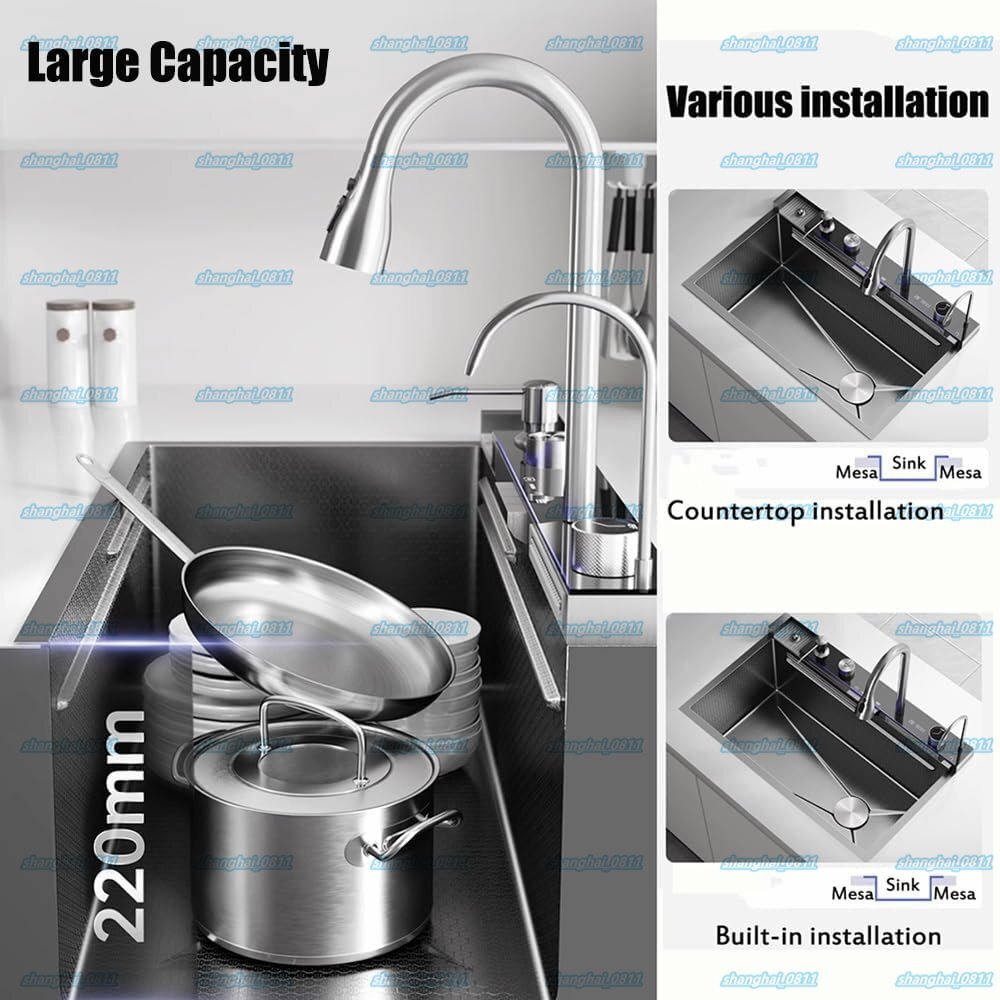 Large Capacity

220mm

Various installation

Mesa Sink Mesa

Countertop installation

Mesa Sink Mesa

Built-in installation

shanghai_0811