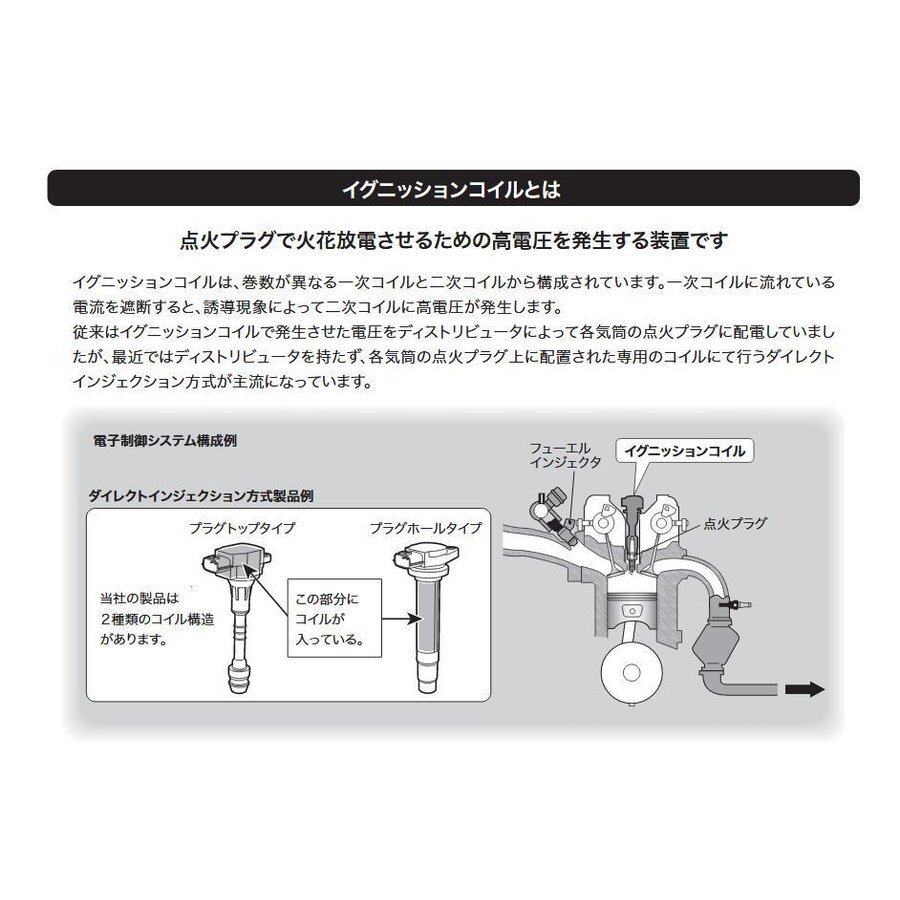 イグニッションコイルとは

点火プラグで火花放電させるための高電圧を発生する装置です

イグニッションコイルは、巻数が異なる一次コイルと二次コイルから構成されています。一次コイルに流れている電流を遮断すると、誘導現象によって二次コイルに高電圧が発生します。
従来はイグニッションコイルで発生させた電圧をディストリビュータによって各気筒の点火プラグに配電していましたが、最近ではディストリビュータを持たず、各気筒の点火プラグ上に配置された専用のコイルにて行うダイレクトインジェクション方式が主流になっています。

電子制御システム構成例

ダイレクトインジェクション方式製品例

プラグトップタイプ

プラグホールタイプ

当社の製品は2種類のコイル構造があります。

この部分にコイルが入っている。

フューエルインジェクタ

イグニッションコイル

点火プラグ