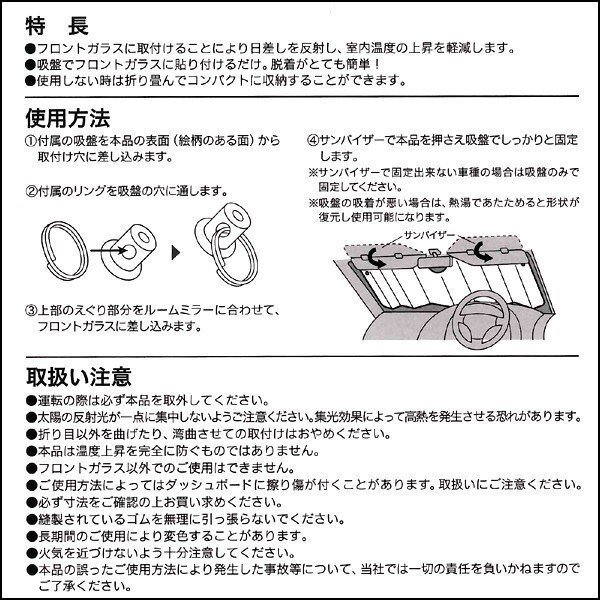 特　長

●フロントガラスに取付けることにより日差しを反射し、室内温度の上昇を軽減します。
●吸盤でフロントガラスに貼り付けるだけ。脱着がとても簡単！
●使用しない時は折り畳んでコンパクトに収納することができます。

使用方法

①付属の吸盤を本品の表面（絵柄のある面）から取付け穴に差し込みます。

②付属のリングを吸盤の穴に通します。

③上部のえぐり部分をルームミラーに合わせて、フロントガラスに差し込みます。

④サンバイザーで本品を押さえ吸盤でしっかりと固定します。
※サンバイザーで固定出来ない車種の場合は吸盤のみで固定してください。
※吸盤の吸着が悪い場合は、熱湯であたためると形状が復元し使用可能になります。

サンバイザー

取扱い注意

●運転の際は必ず本品を取外してください。
●太陽の反射光が一点に集中しないようご注意ください。集光効果によって高熱を発生させる恐れがあります。
●折り目以外を曲げたり、湾曲させての取付けはおやめください。
●本品は温度上昇を完全に防ぐものではありません。
●フロントガラス以外でのご使用はできません。
●ご使用方法によってはダッシュボードに擦り傷が付くことがあります。取扱いにご注意ください。
●必ず寸法をご確認の上お買い求めください。
●縫製されているゴムを無理に引っ張らないでください。
●長期間のご使用により変色することがあります。
●火気を近づけないよう十分注意してください。
●本品の誤ったご使用方法により発生した事故等について、当社では一切の責任を負いかねますのでご了承ください。