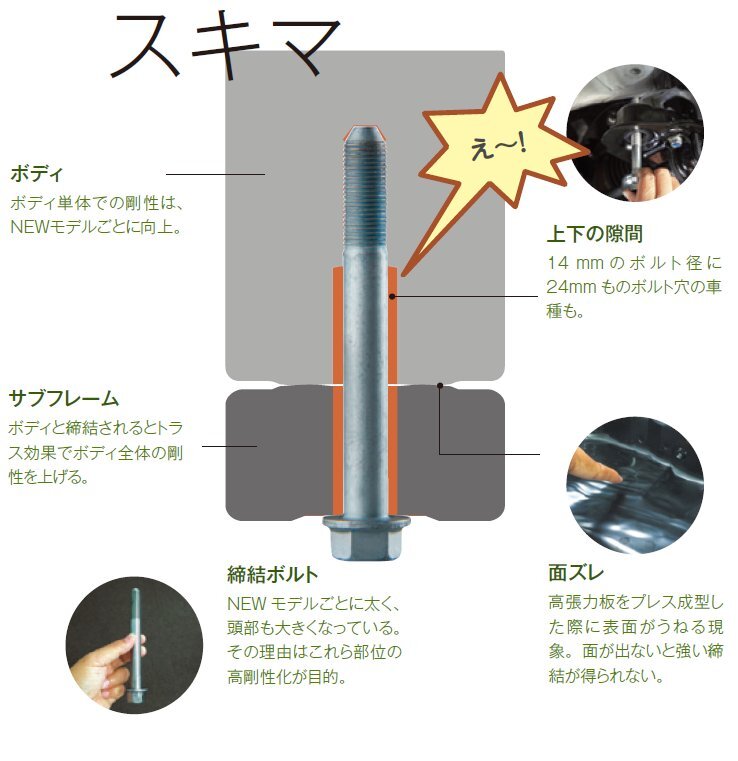 スキマ

え〜!

ボディ
ボディ単体での剛性は、NEWモデルごとに向上。

上下の隙間
14 mm のボルト径に 24mm ものボルト穴の車種も。

サブフレーム
ボディと締結されるとトラス効果でボディ全体の剛性を上げる。

締結ボルト
NEW モデルごとに太く、頭部も大きくなっている。その理由はこれら部位の高剛性化が目的。

面ズレ
高張力板をプレス成型した際に表面がうねる現象。面が出ないと強い締結が得られない。