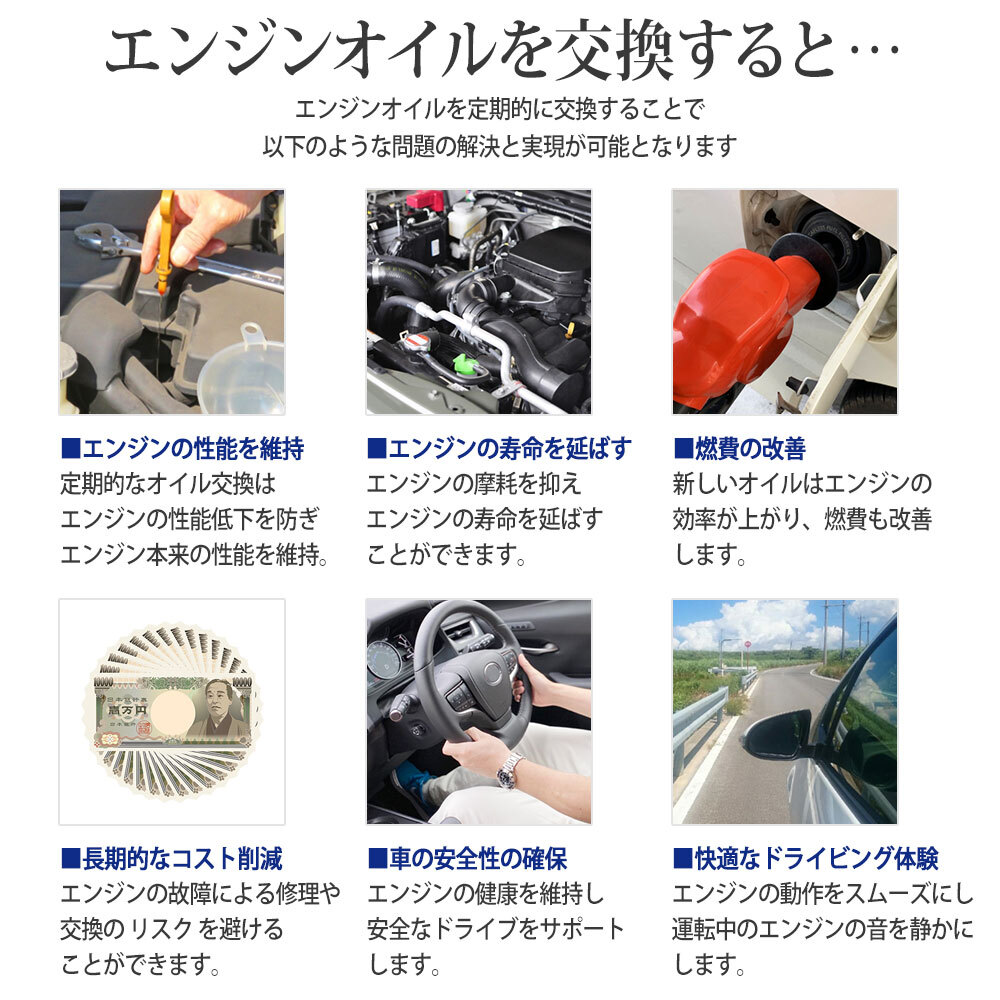 エンジンオイルを交換すると…

エンジンオイルを定期的に交換することで
以下のような問題の解決と実現が可能となります

■エンジンの性能を維持
定期的なオイル交換は
エンジンの性能低下を防ぎ
エンジン本来の性能を維持。

■エンジンの寿命を延ばす
エンジンの摩耗を抑え
エンジンの寿命を延ばす
ことができます。

■燃費の改善
新しいオイルはエンジンの
効率が上がり、燃費も改善
します。

日本銀行券
壱万円

■長期的なコスト削減
エンジンの故障による修理や
交換の リスク を避ける
ことができます。

■車の安全性の確保
エンジンの健康を維持し
安全なドライブをサポート
します。

■快適なドライビング体験
エンジンの動作をスムーズにし
運転中のエンジンの音を静かに
します。