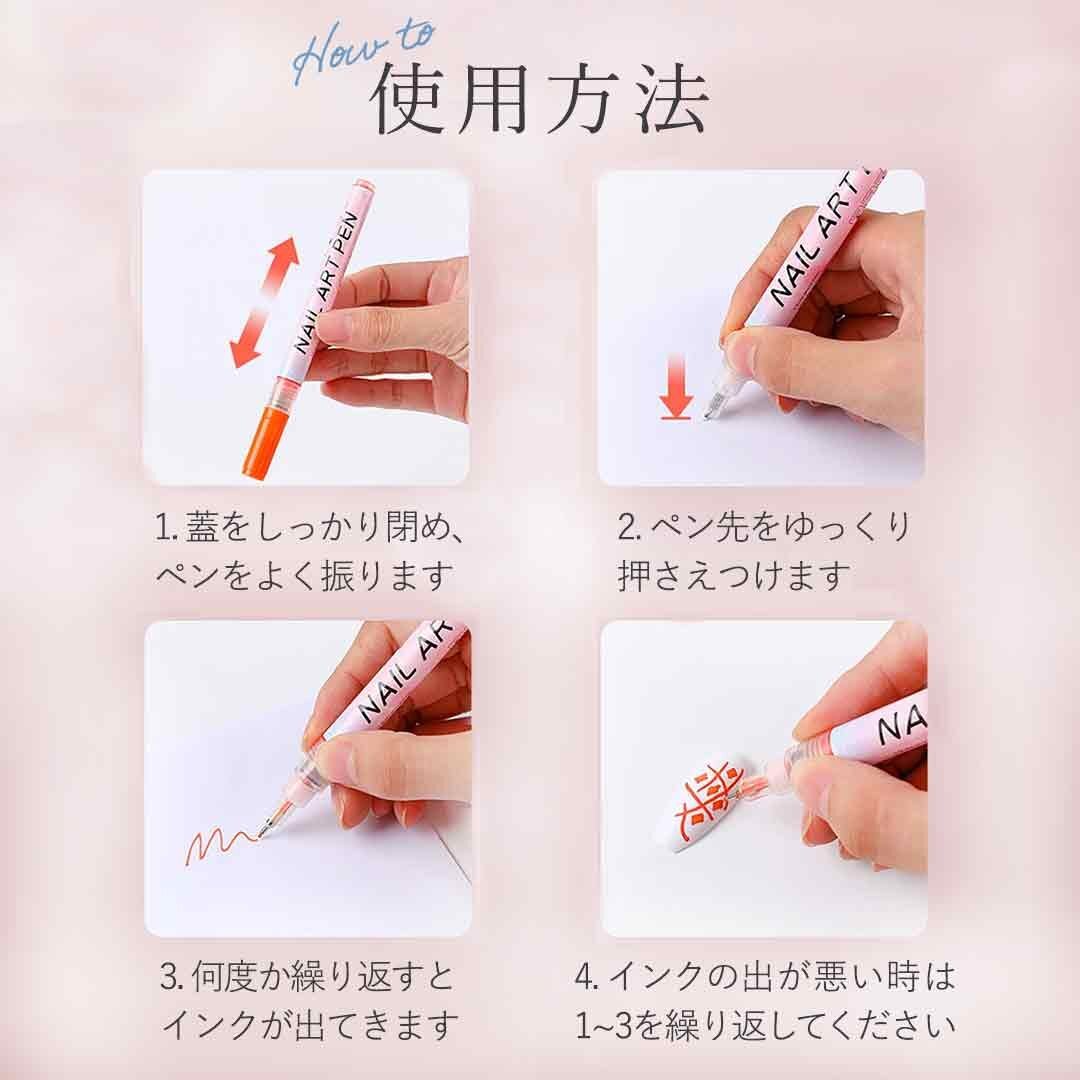 How to
使用方法

NAIL ART PEN

1. 蓋をしっかり閉め、ペンをよく振ります

NAIL ART

2. ペン先をゆっくり押さえつけます

NAIL ART

3. 何度か繰り返すとインクが出てきます

NA

4. インクの出が悪い時は1~3を繰り返してください