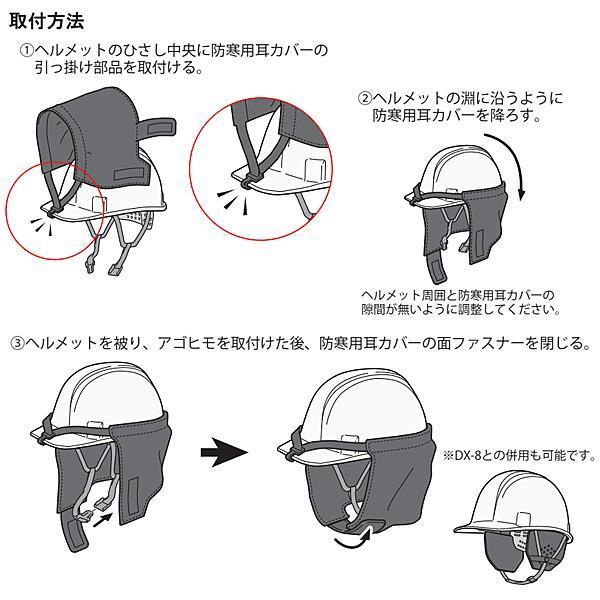 取付方法

①ヘルメットのひさし中央に防寒用耳カバーの引っ掛け部品を取付ける。

②ヘルメットの淵に沿うように防寒用耳カバーを降ろす。

ヘルメット周囲と防寒用耳カバーの隙間が無いように調整してください。

③ヘルメットを被り、アゴヒモを取付けた後、防寒用耳カバーの面ファスナーを閉じる。

※DX-8との併用も可能です。