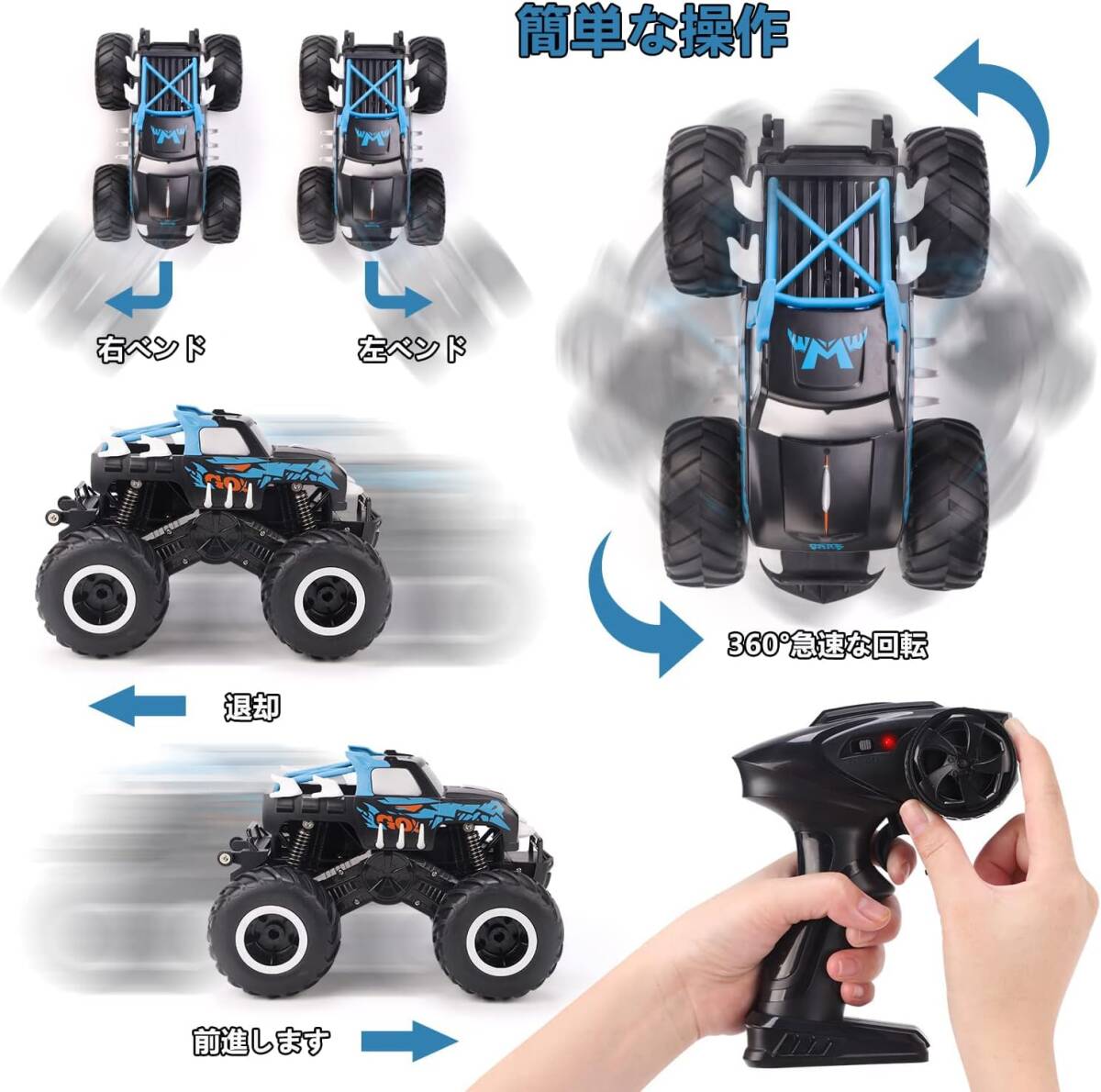 簡単な操作

右ベンド

左ベンド

360°急速な回転

退却

前進します