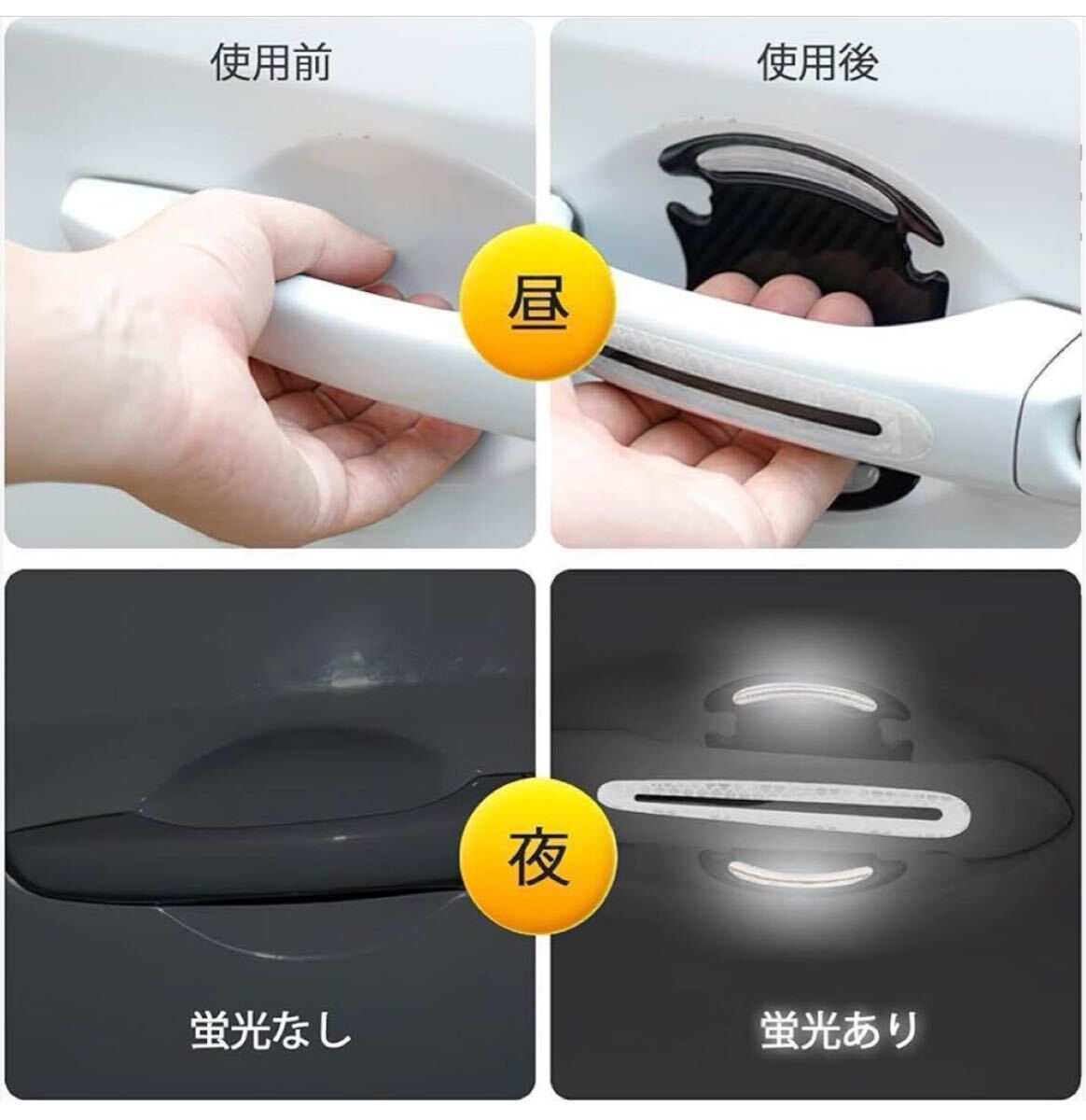 使用前

使用後

昼

夜

蛍光なし

蛍光あり