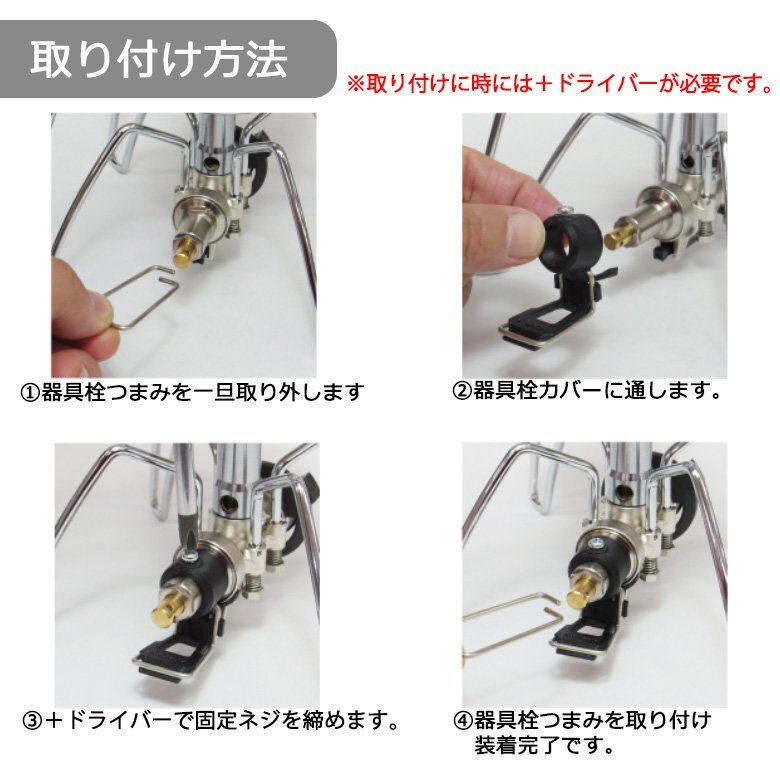 取り付け方法

※取り付けに時には＋ドライバーが必要です。

①器具栓つまみを一旦取り外します

②器具栓カバーに通します。

③＋ドライバーで固定ネジを締めます。

④器具栓つまみを取り付け装着完了です。