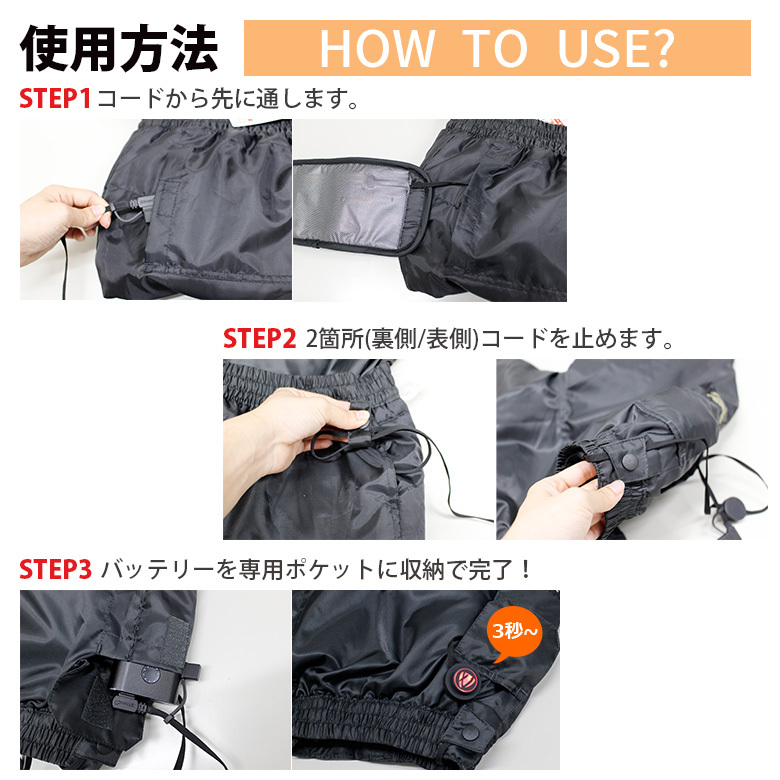 使用方法 HOW TO USE?

STEP1 コードから先に通します。

STEP2 2箇所(裏側/表側)コードを止めます。

STEP3 バッテリーを専用ポケットに収納で完了！

3秒~