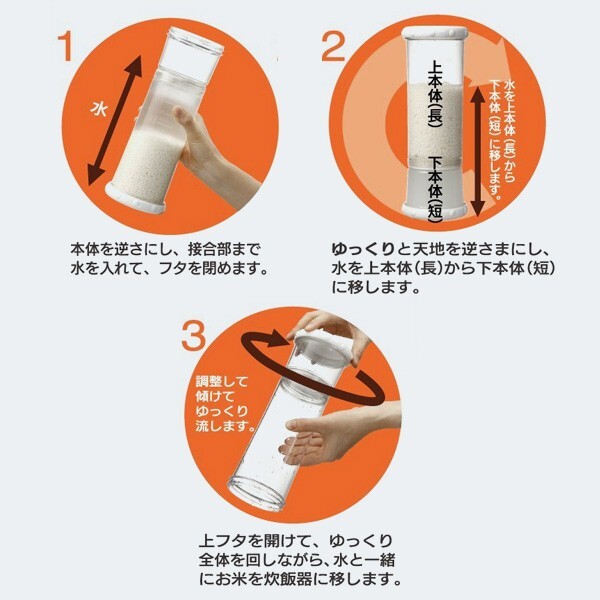 1

水

本体を逆さにし、接合部まで水を入れて、フタを閉めます。

2

上本体(長)

下本体(短)

水を上本体(長)から下本体(短)に移します。

ゆっくりと天地を逆さまにし、水を上本体(長)から下本体(短)に移します。

3

調整して傾けてゆっくり流します。

上フタを開けて、ゆっくり全体を回しながら、水と一緒にお米を炊飯器に移します。