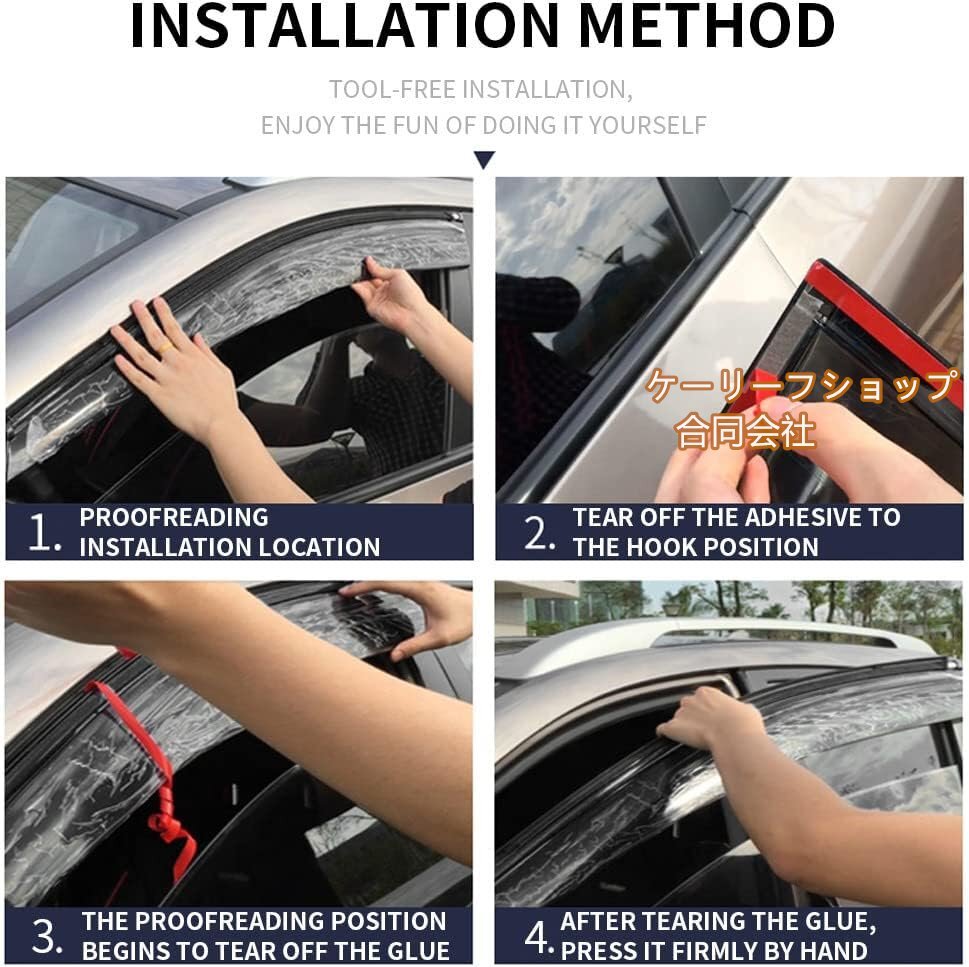 INSTALLATION METHOD

TOOL-FREE INSTALLATION,
ENJOY THE FUN OF DOING IT YOURSELF

1. PROOFREADING INSTALLATION LOCATION

ケーリーフショップ
合同会社

2. TEAR OFF THE ADHESIVE TO THE HOOK POSITION

3. THE PROOFREADING POSITION BEGINS TO TEAR OFF THE GLUE

4. AFTER TEARING THE GLUE, PRESS IT FIRMLY BY HAND