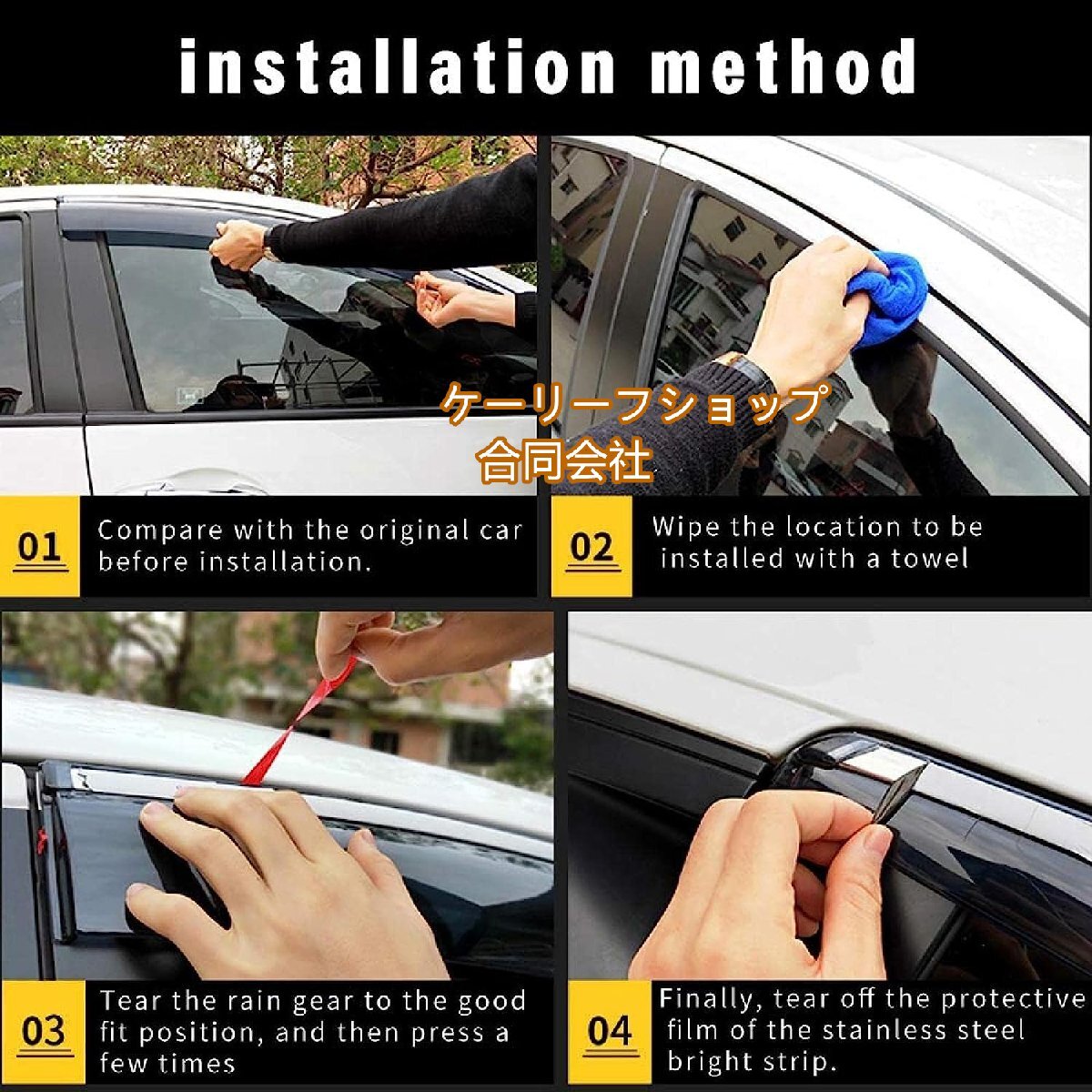 installation method

ケーリーフショップ
合同会社

01 Compare with the original car before installation.

02 Wipe the location to be installed with a towel

03 Tear the rain gear to the good fit position, and then press a few times

04 Finally, tear off the protective film of the stainless steel bright strip.