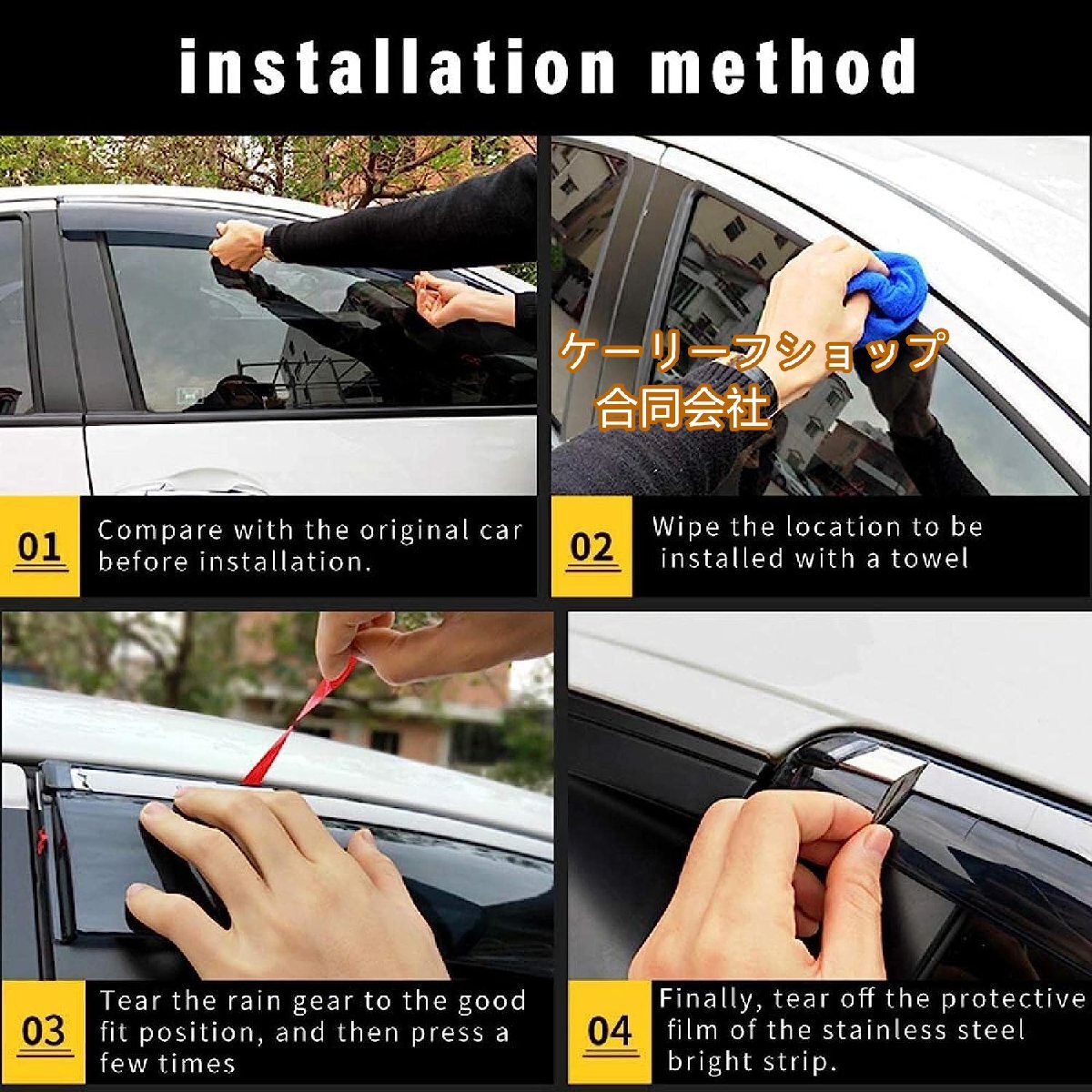 installation method

ケーリーフショップ
合同会社

01 Compare with the original car before installation.

02 Wipe the location to be installed with a towel

03 Tear the rain gear to the good fit position, and then press a few times

04 Finally, tear off the protective film of the stainless steel bright strip.