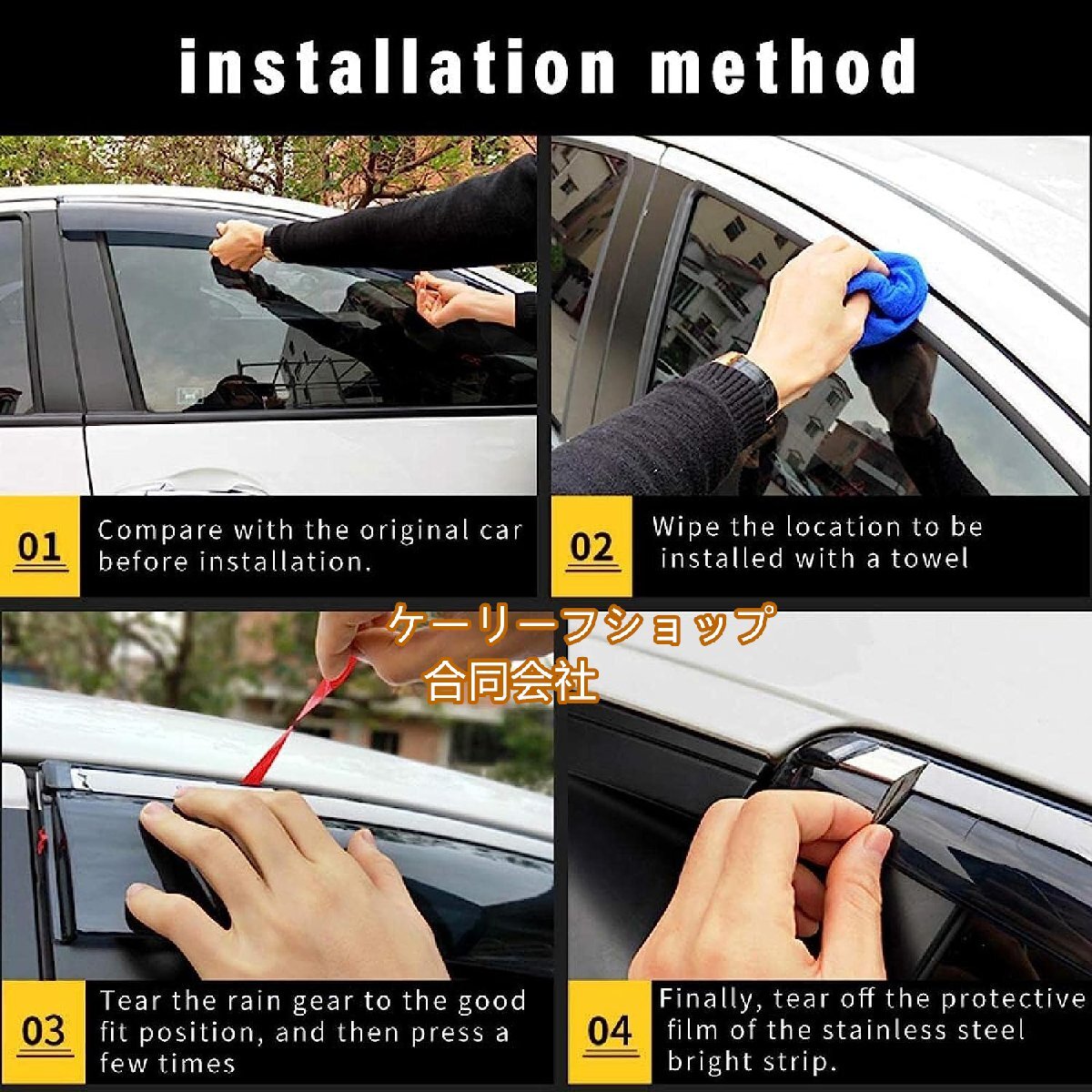 installation method

01
Compare with the original car before installation.

02
Wipe the location to be installed with a towel

ケーリーフショップ
合同会社

03
Tear the rain gear to the good fit position, and then press a few times

04
Finally, tear off the protective film of the stainless steel bright strip.