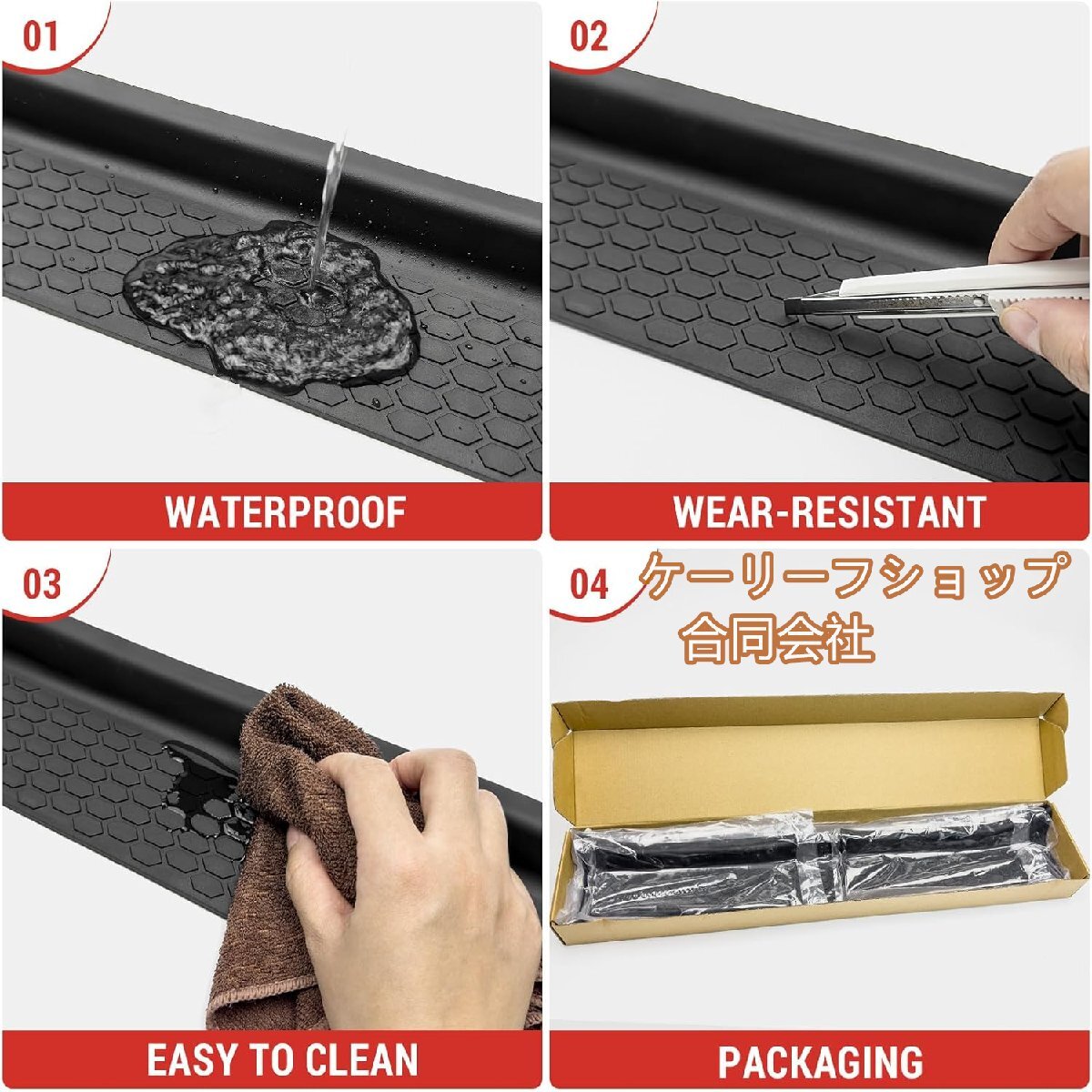 01

WATERPROOF

02

WEAR-RESISTANT

03

EASY TO CLEAN

04

ケーリーフショップ
合同会社

PACKAGING