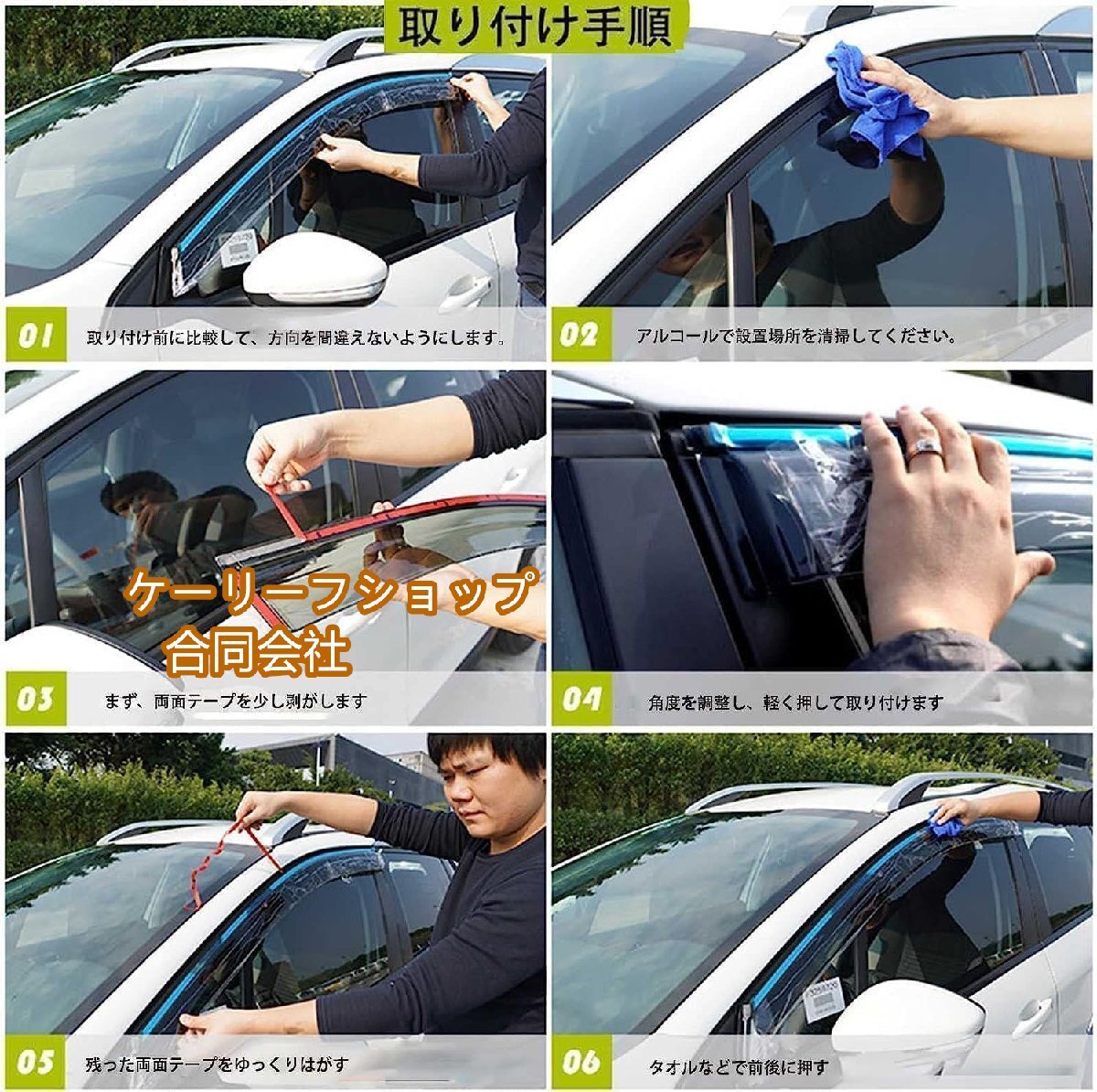 取り付け手順

01 取り付け前に比較して、方向を間違えないようにします。

02 アルコールで設置場所を清掃してください。

ケーリーフショップ
合同会社

03 まず、両面テープを少し剥がします

04 角度を調整し、軽く押して取り付けます

05 残った両面テープをゆっくりはがす

06 タオルなどで前後に押す