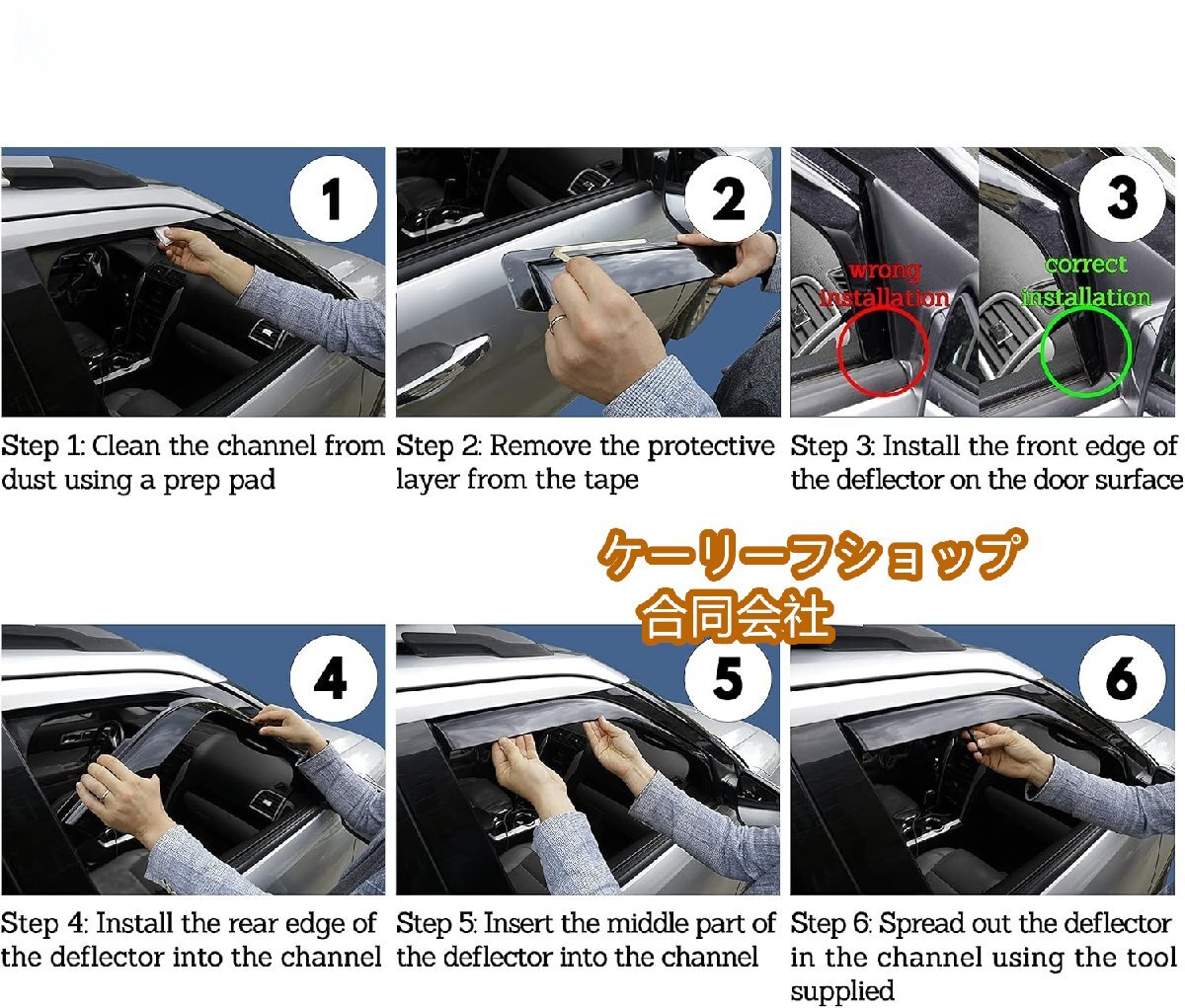 1

Step 1: Clean the channel from dust using a prep pad

2

Step 2: Remove the protective layer from the tape

3

wrong installation

correct installation

Step 3: Install the front edge of the deflector on the door surface

ケーリーフショップ
合同会社

4

Step 4: Install the rear edge of the deflector into the channel

5

Step 5: Insert the middle part of the deflector into the channel

6

Step 6: Spread out the deflector in the channel using the tool supplied