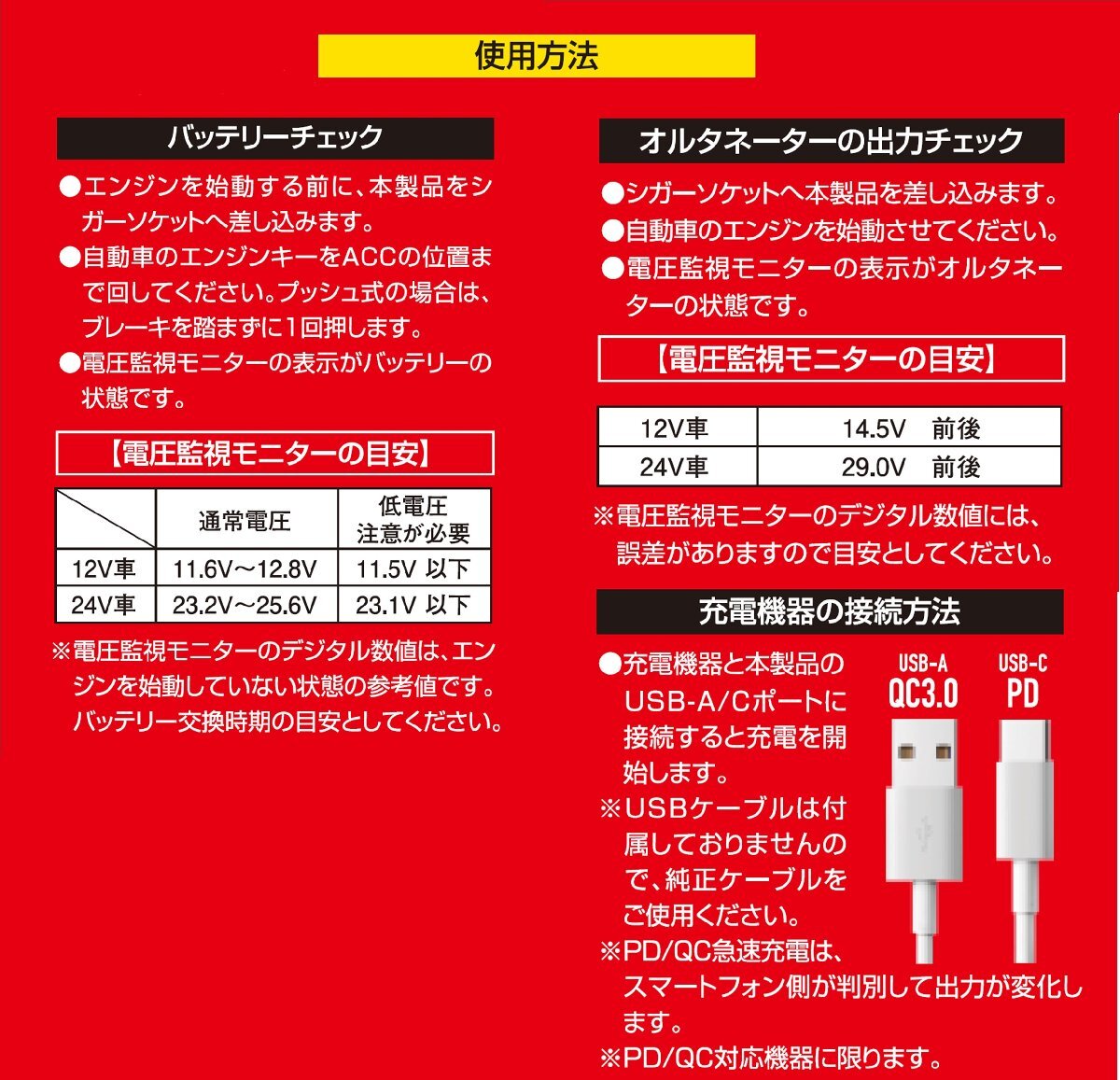 使用方法

バッテリーチェック

●エンジンを始動する前に、本製品をシガーソケットへ差し込みます。
●自動車のエンジンキーをACCの位置まで回してください。プッシュ式の場合は、ブレーキを踏まずに1回押します。
●電圧監視モニターの表示がバッテリーの状態です。

【電圧監視モニターの目安】

| | 通常電圧 | 低電圧 注意が必要 |
|---|---|---|
| 12V車 | 11.6V～12.8V | 11.5V 以下 |
| 24V車 | 23.2V～25.6V | 23.1V 以下 |

※電圧監視モニターのデジタル数値は、エンジンを始動していない状態の参考値です。バッテリー交換時期の目安としてください。

オルタネーターの出力チェック

●シガーソケットへ本製品を差し込みます。
●自動車のエンジンを始動させてください。
●電圧監視モニターの表示がオルタネーターの状態です。

【電圧監視モニターの目安】

| 12V車 | 14.5V 前後 |
|---|---|
| 24V車 | 29.0V 前後 |

※電圧監視モニターのデジタル数値には、誤差がありますので目安としてください。

充電機器の接続方法

●充電機器と本製品のUSB-A/Cポートに接続すると充電を開始します。
※USBケーブルは付属しておりませんので、純正ケーブルをご使用ください。
※PD/QC急速充電は、スマートフォン側が判別して出力が変化します。
※PD/QC対応機器に限ります。

USB-A
QC3.0

USB-C
PD