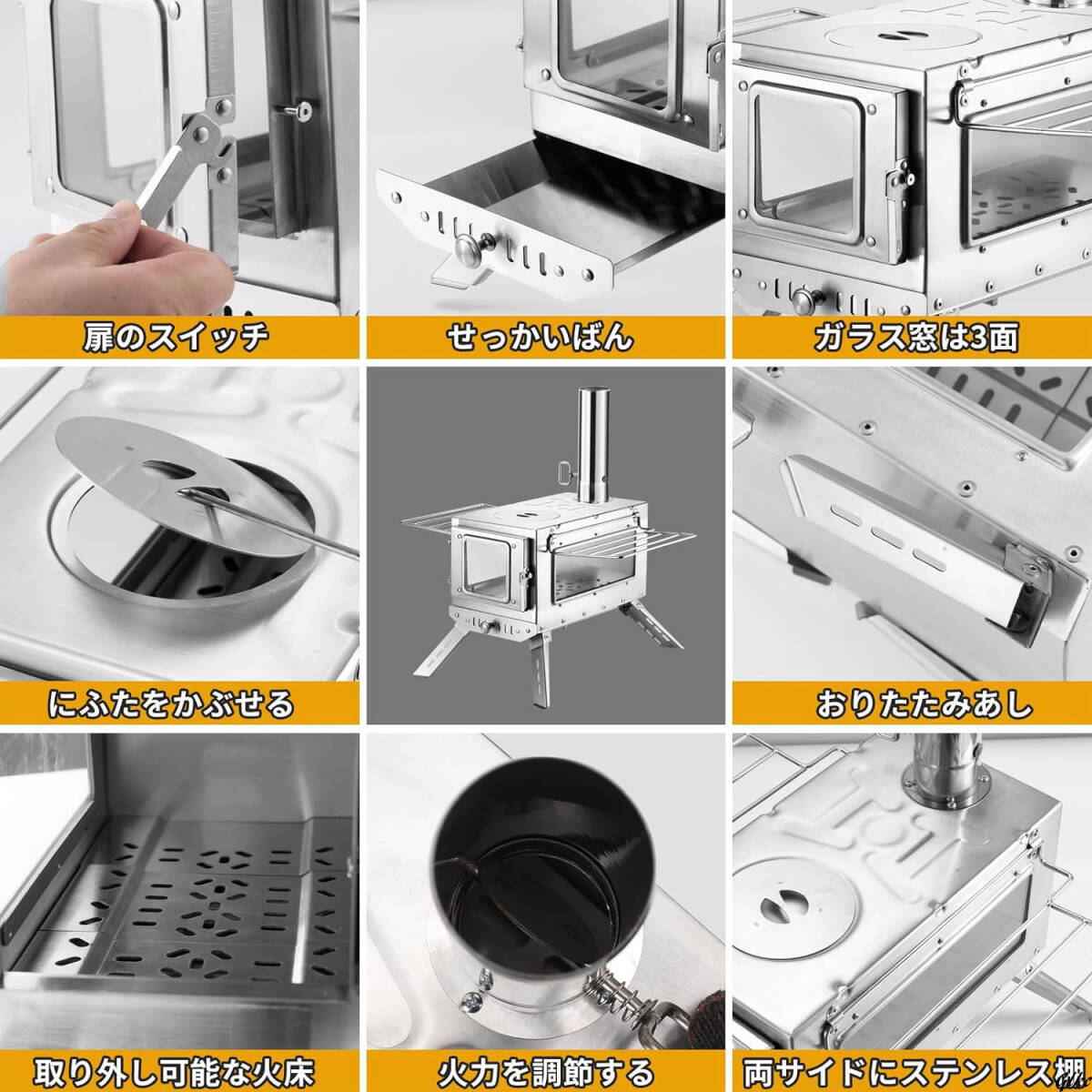 扉のスイッチ

せっかいばん

ガラス窓は3面

にふたをかぶせる

おりたたみあし

取り外し可能な火床

火力を調節する

両サイドにステンレス棚