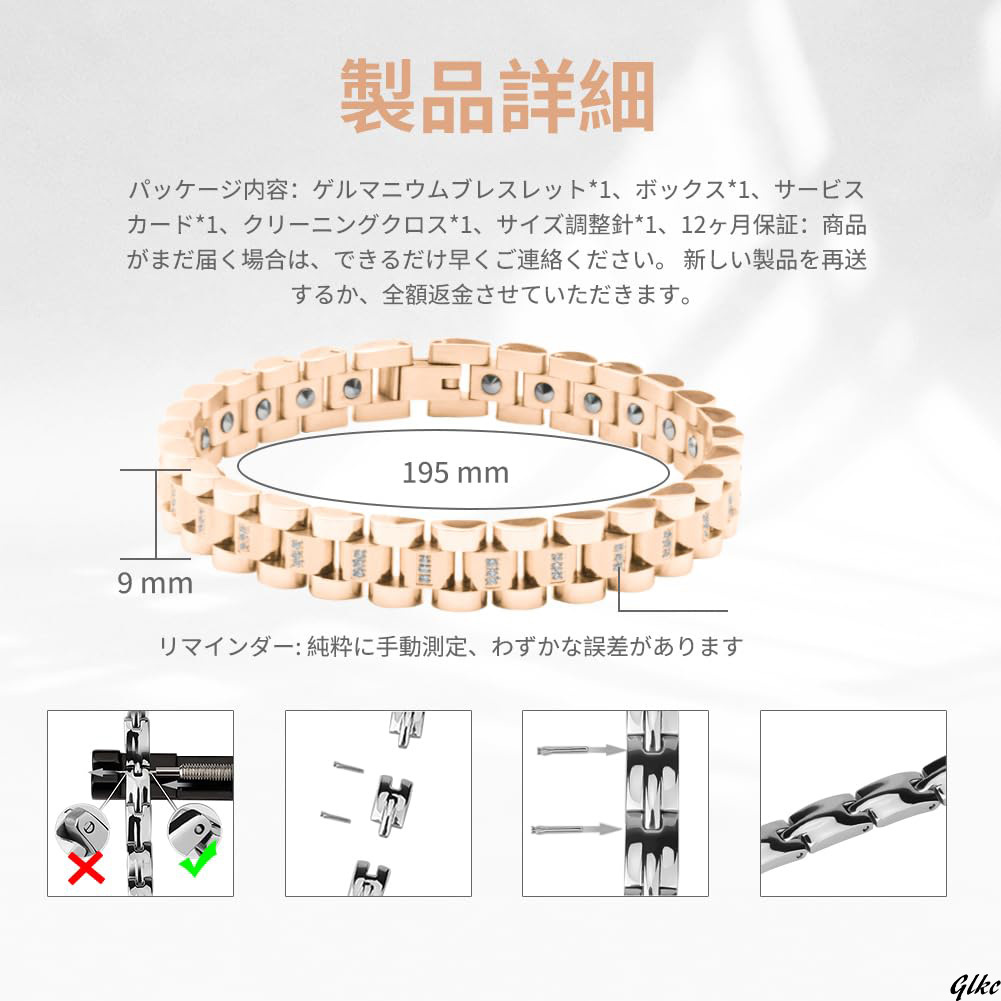 製品詳細

パッケージ内容：ゲルマニウムブレスレット*1、ボックス*1、サービスカード*1、クリーニングクロス*1、サイズ調整針*1、12ヶ月保証：商品がまだ届く場合は、できるだけ早くご連絡ください。 新しい製品を再送するか、全額返金させていただきます。

195 mm

9 mm

リマインダー: 純粋に手動測定、わずかな誤差があります

Glkc