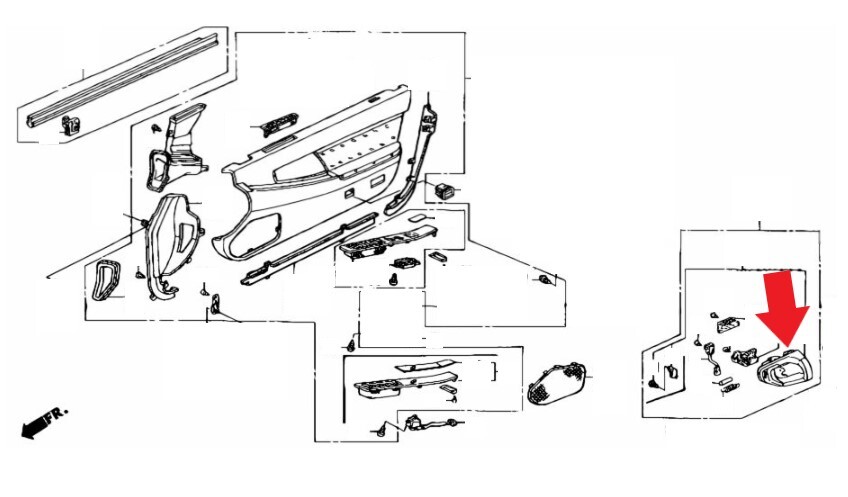 FR.