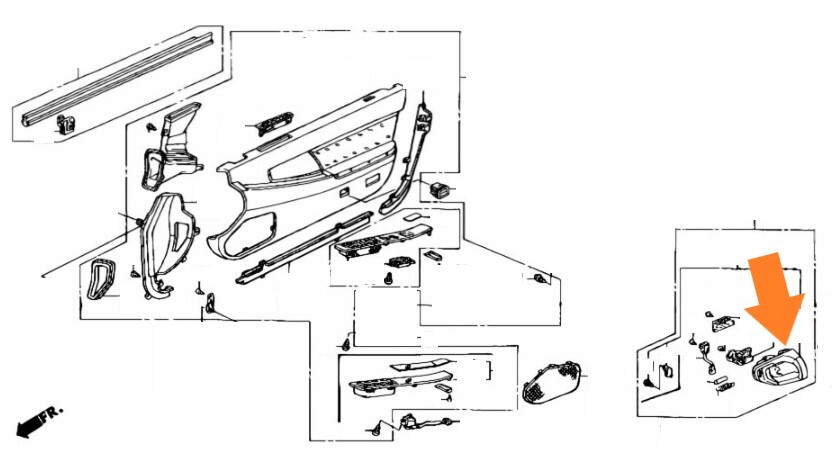 FR.