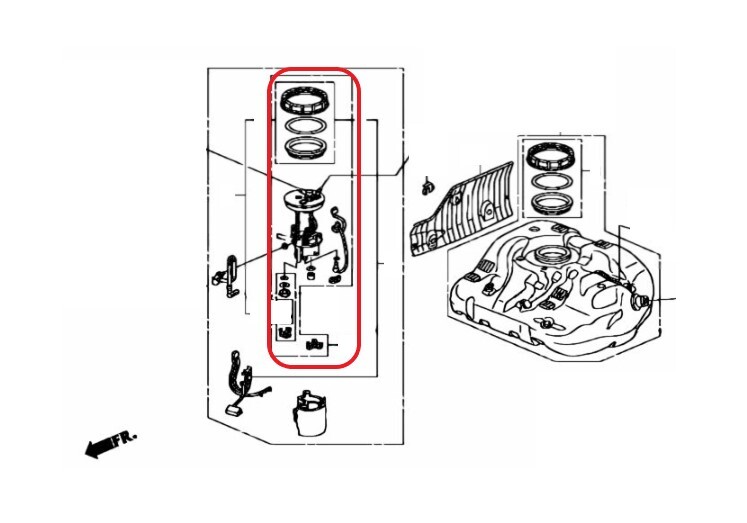 FR.