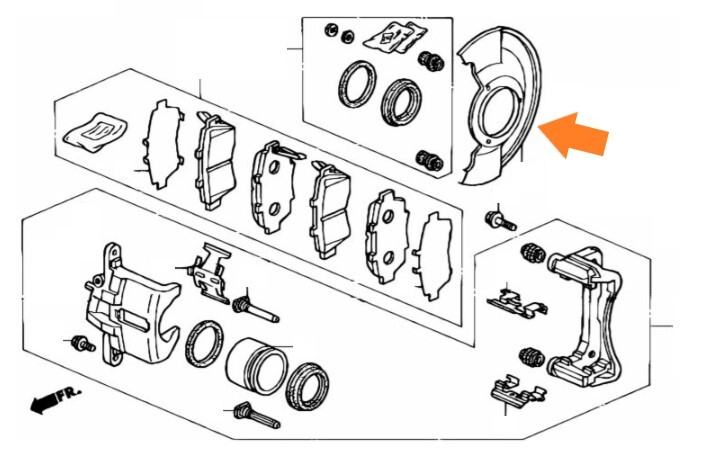 FR.